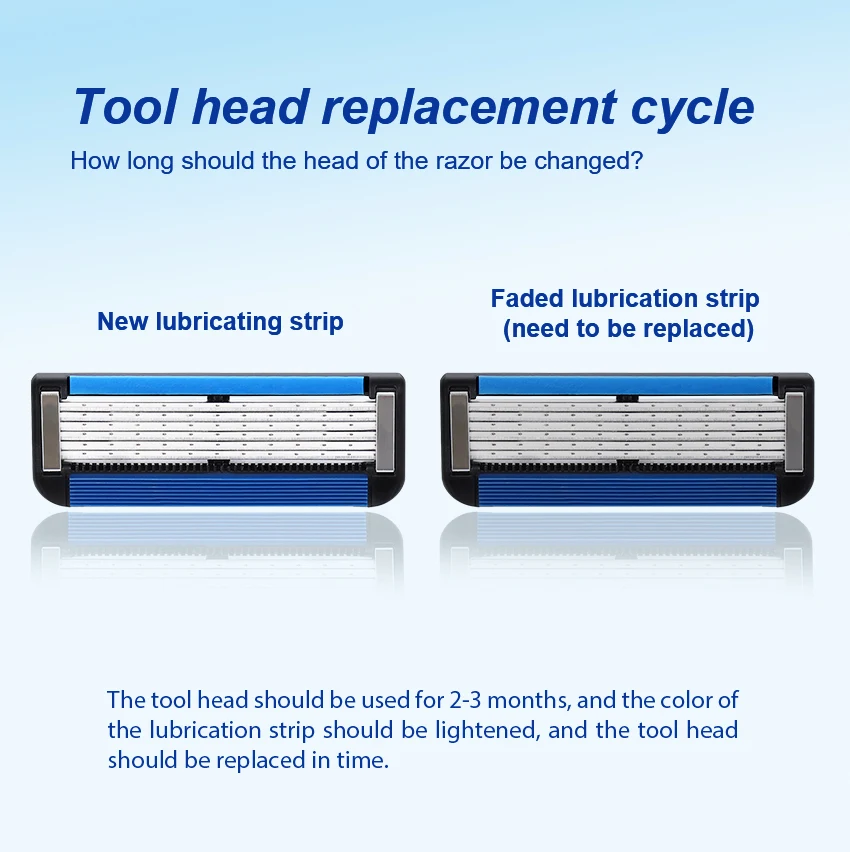 Tool head replacement cycle

How long should the head of the razor be changed?

New lubricating strip

Faded lubrication strip (need to be replaced)

The tool head should be used for 2-3 months, and the color of the lubrication strip should be lightened, and the tool head should be replaced in time.