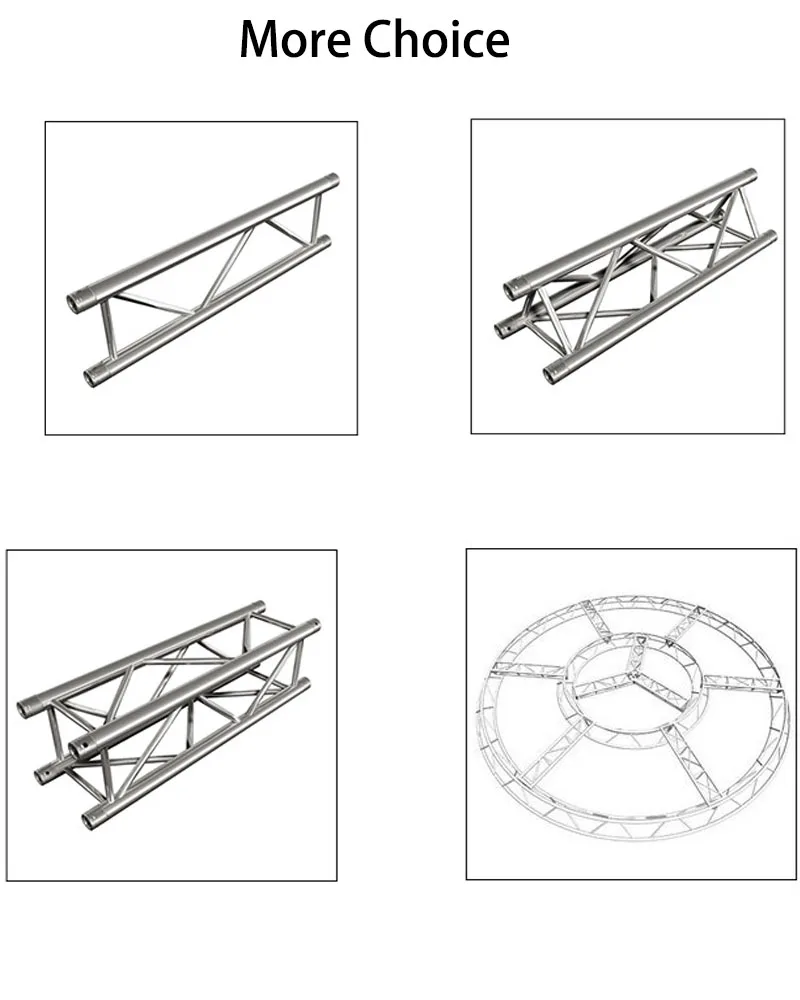 More Choice