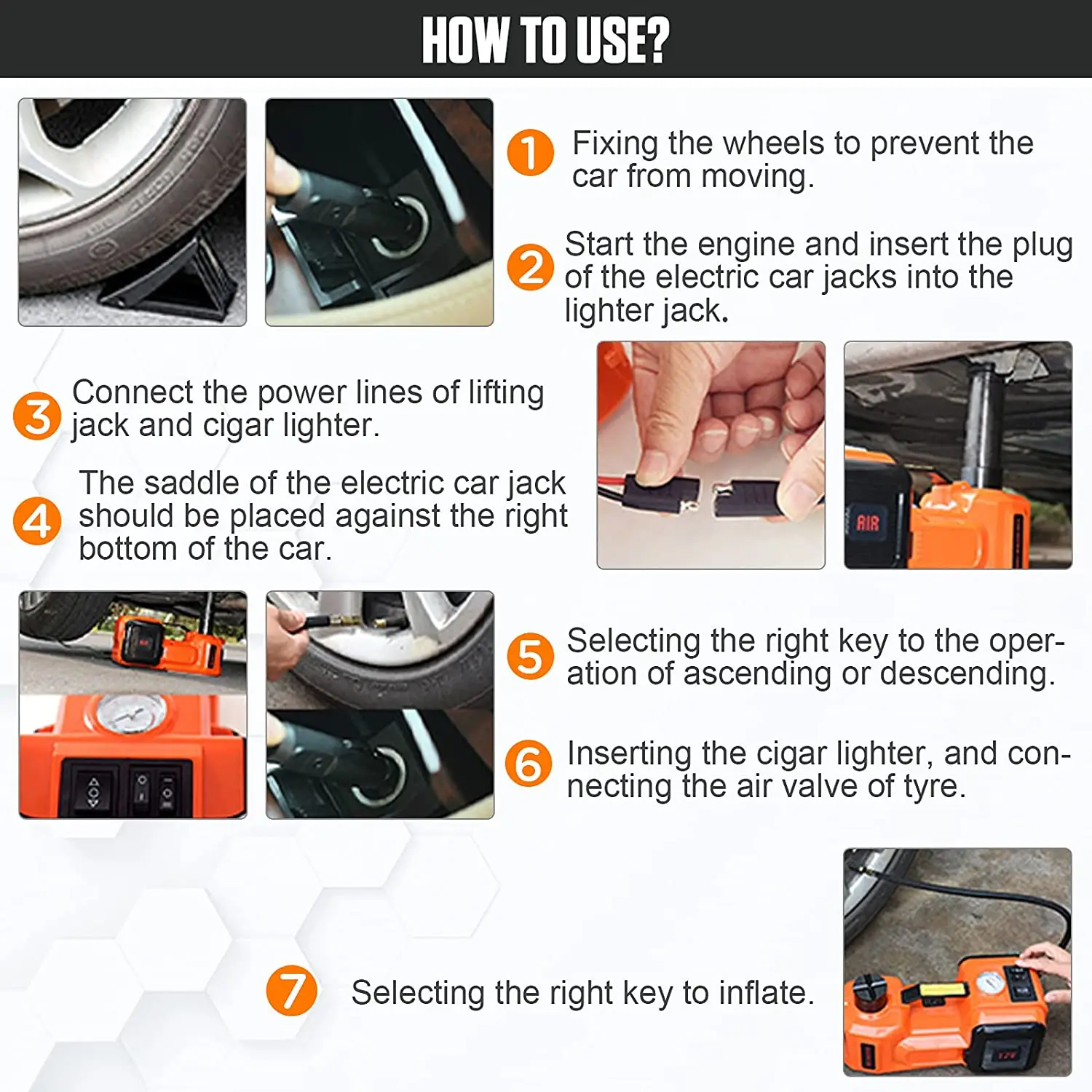 HOW TO USE?

1 Fixing the wheels to prevent the car from moving.

2 Start the engine and insert the plug of the electric car jacks into the lighter jack.

3 Connect the power lines of lifting jack and cigar lighter.

4 The saddle of the electric car jack should be placed against the right bottom of the car.

AIR

5 Selecting the right key to the operation of ascending or descending.

6 Inserting the cigar lighter, and connecting the air valve of tyre.

7 Selecting the right key to inflate.