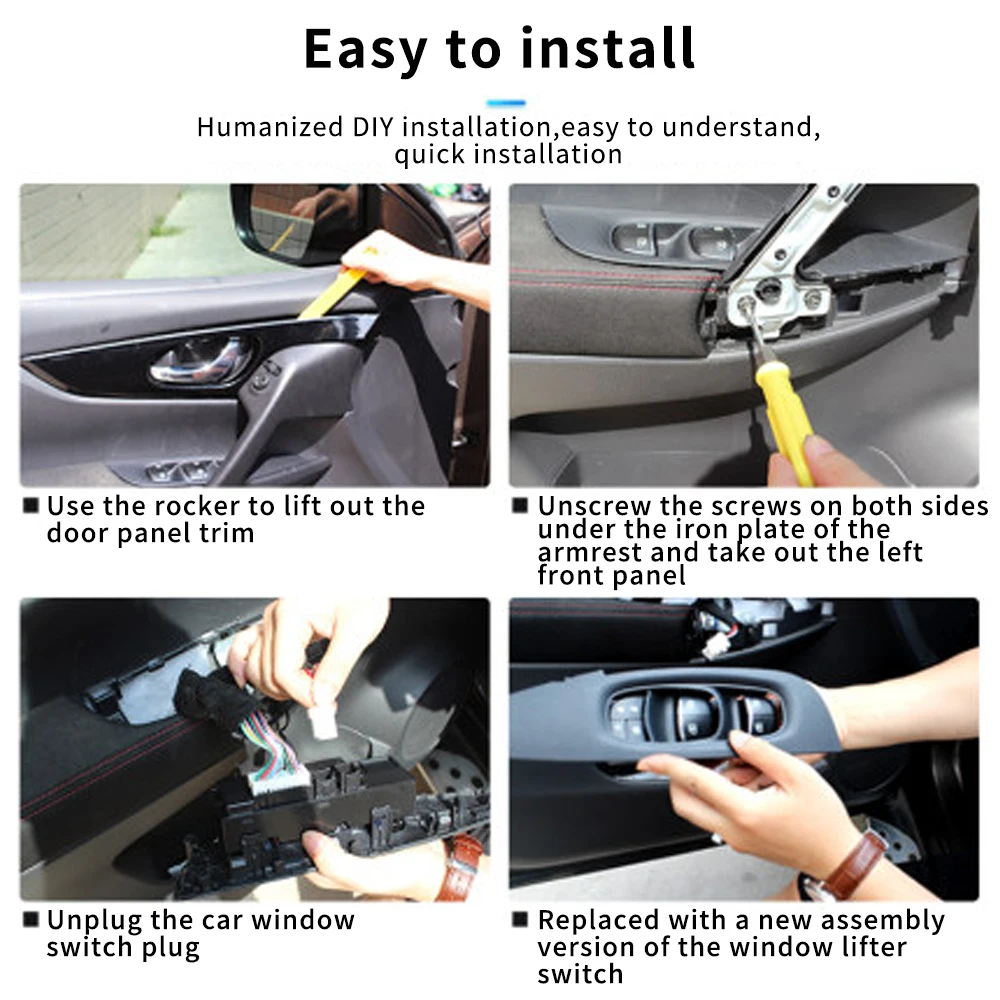 Easy to install

Humanized DIY installation,easy to understand, quick installation

■ Use the rocker to lift out the door panel trim

■ Unscrew the screws on both sides under the iron plate of the armrest and take out the left front panel

■ Unplug the car window switch plug

■ Replaced with a new assembly version of the window lifter switch