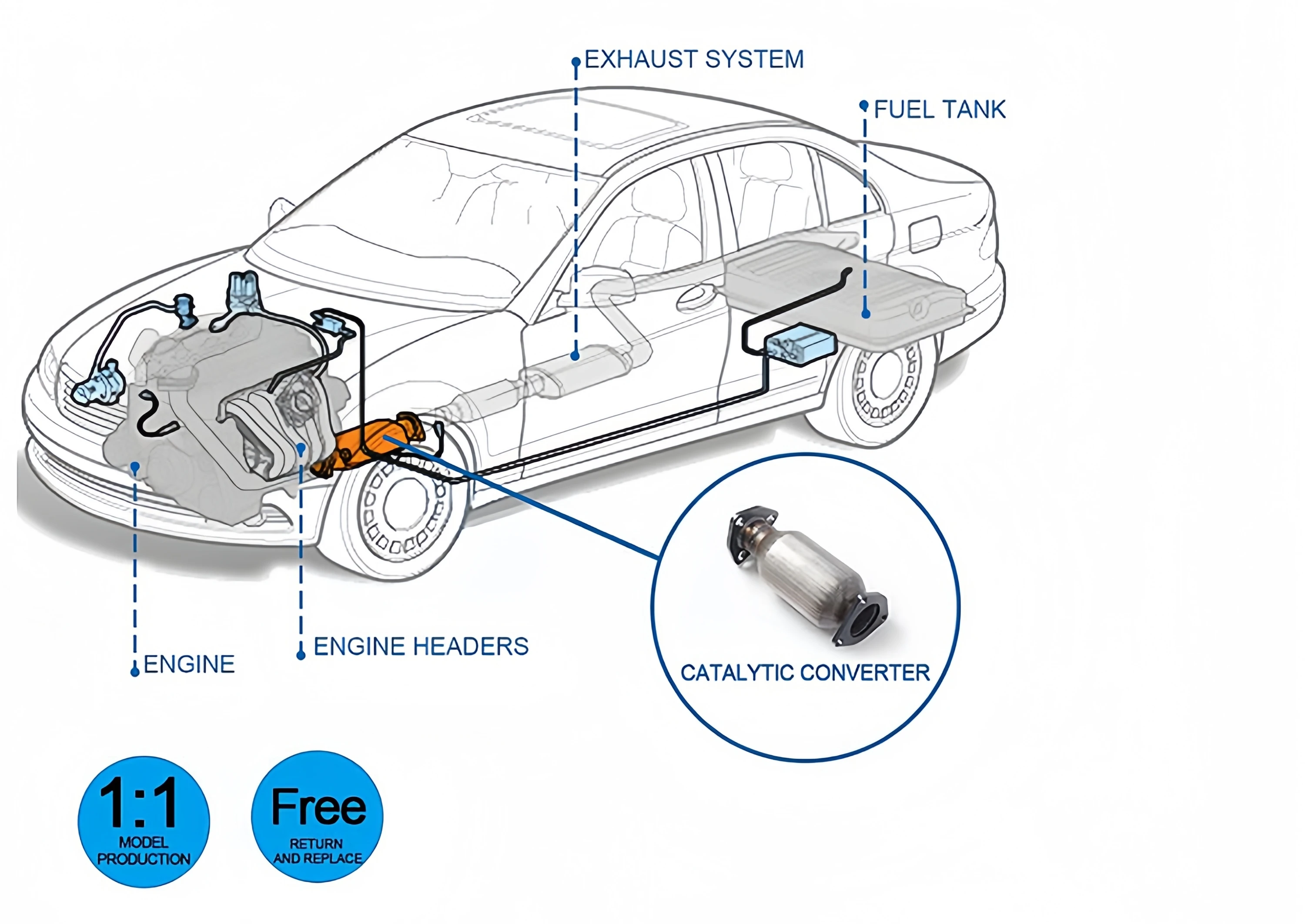 EXHAUST SYSTEM

FUEL TANK

ENGINE

ENGINE HEADERS

CATALYTIC CONVERTER

1:1
MODEL PRODUCTION

Free
RETURN AND REPLACE