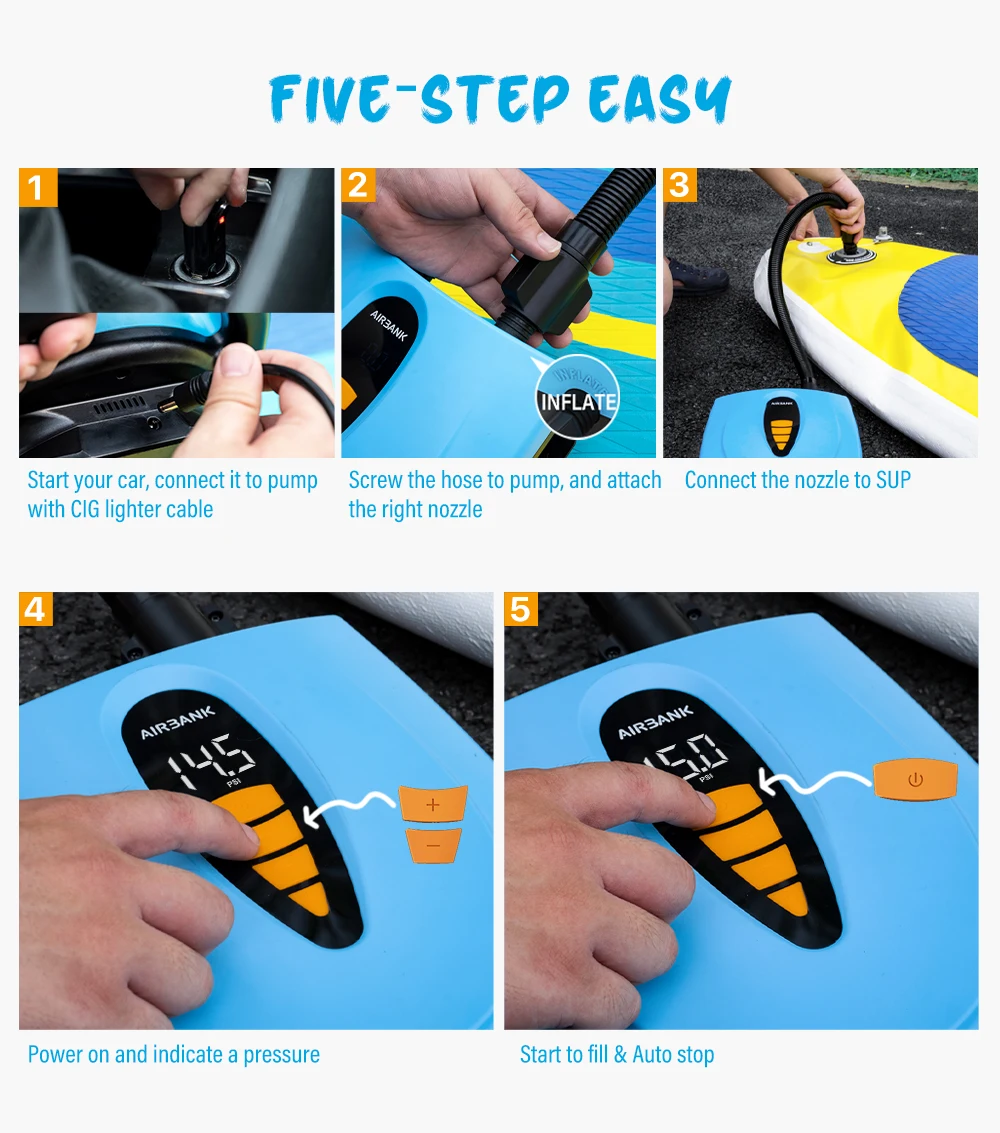 FIVE-STEP EASY

1

Start your car, connect it to pump with CIG lighter cable

2

AIRBANK

INFLATE

Screw the hose to pump, and attach the right nozzle

3

Connect the nozzle to SUP

4

AIRBANK

14.5

PSI

+

−

Power on and indicate a pressure

5

AIRBANK

15.0

PSI

Start to fill & Auto stop