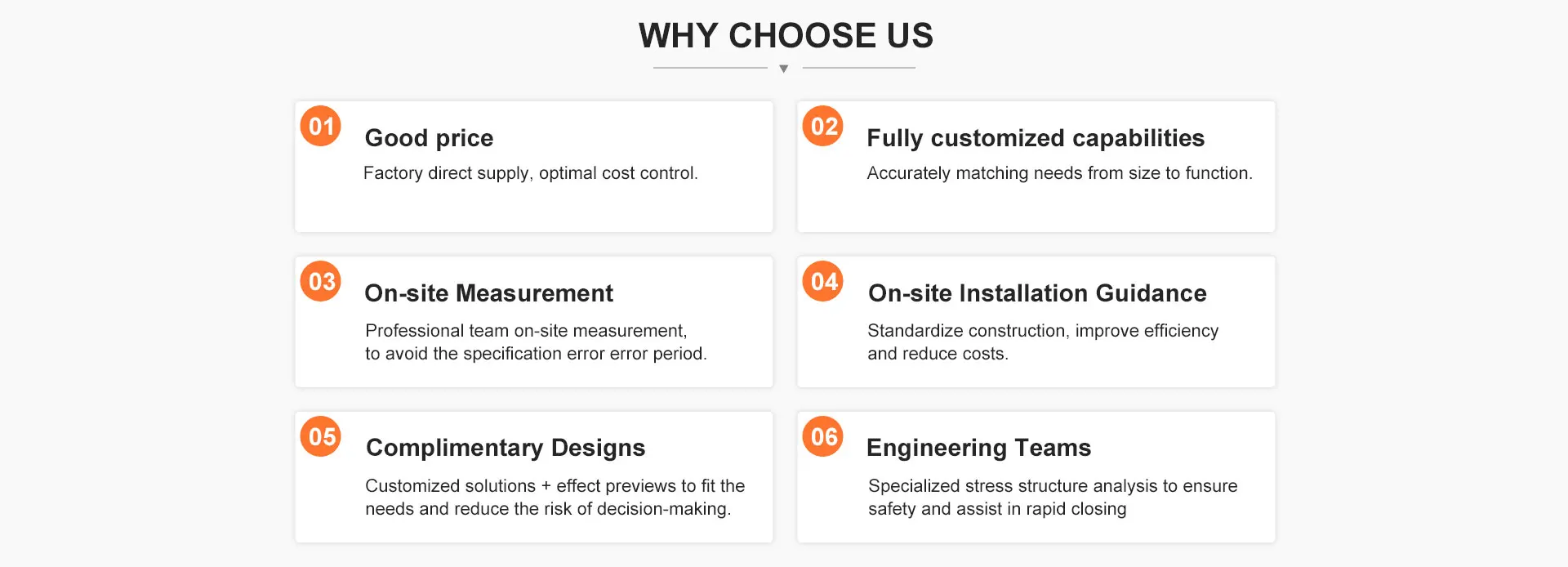 WHY CHOOSE US

01
Good price
Factory direct supply, optimal cost control.

02
Fully customized capabilities
Accurately matching needs from size to function.

03
On-site Measurement
Professional team on-site measurement, to avoid the specification error error period.

04
On-site Installation Guidance
Standardize construction, improve efficiency and reduce costs.

05
Complimentary Designs
Customized solutions + effect previews to fit the needs and reduce the risk of decision-making.

06
Engineering Teams
Specialized stress structure analysis to ensure safety and assist in rapid closing