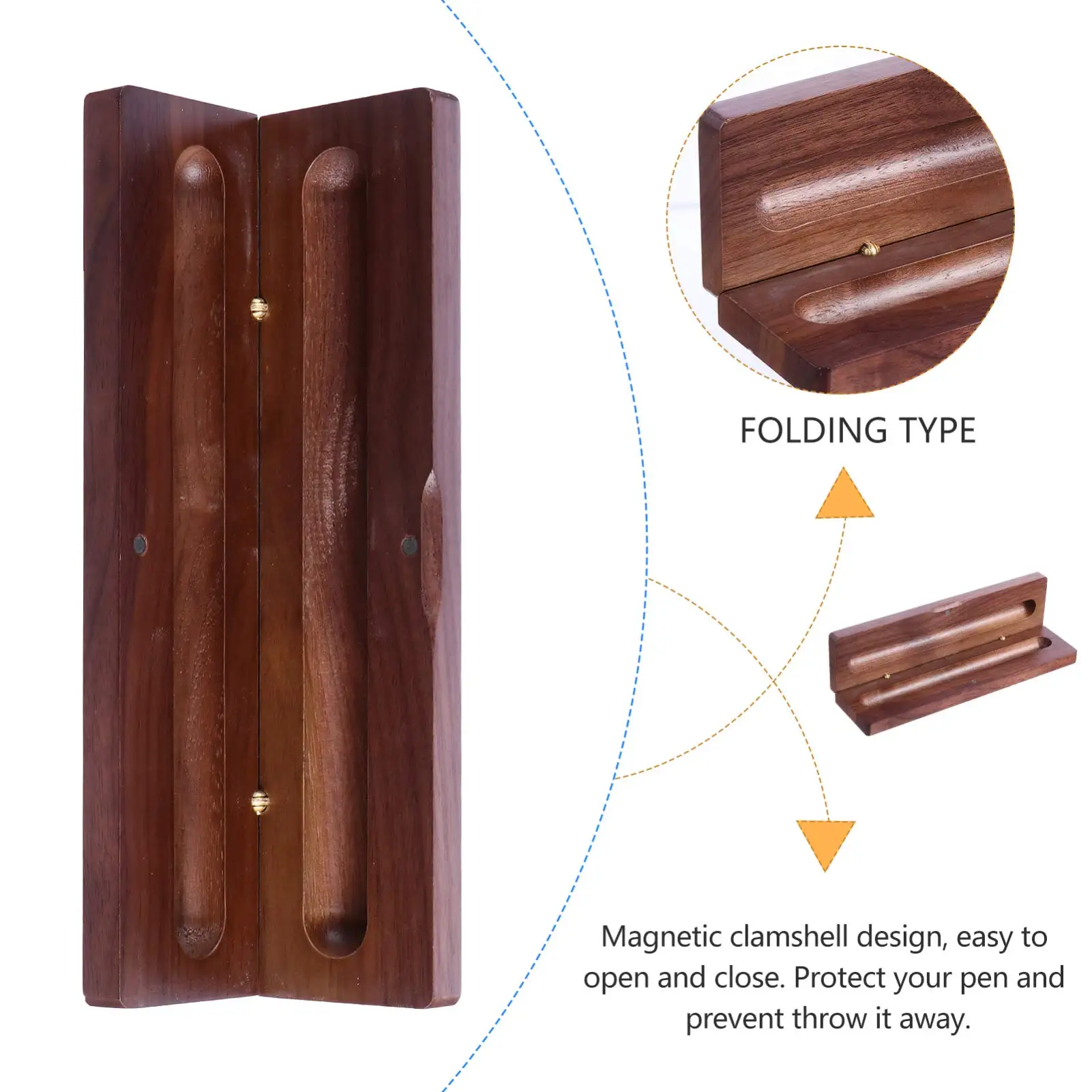 FOLDING TYPE

Magnetic clamshell design, easy to open and close. Protect your pen and prevent throw it away.