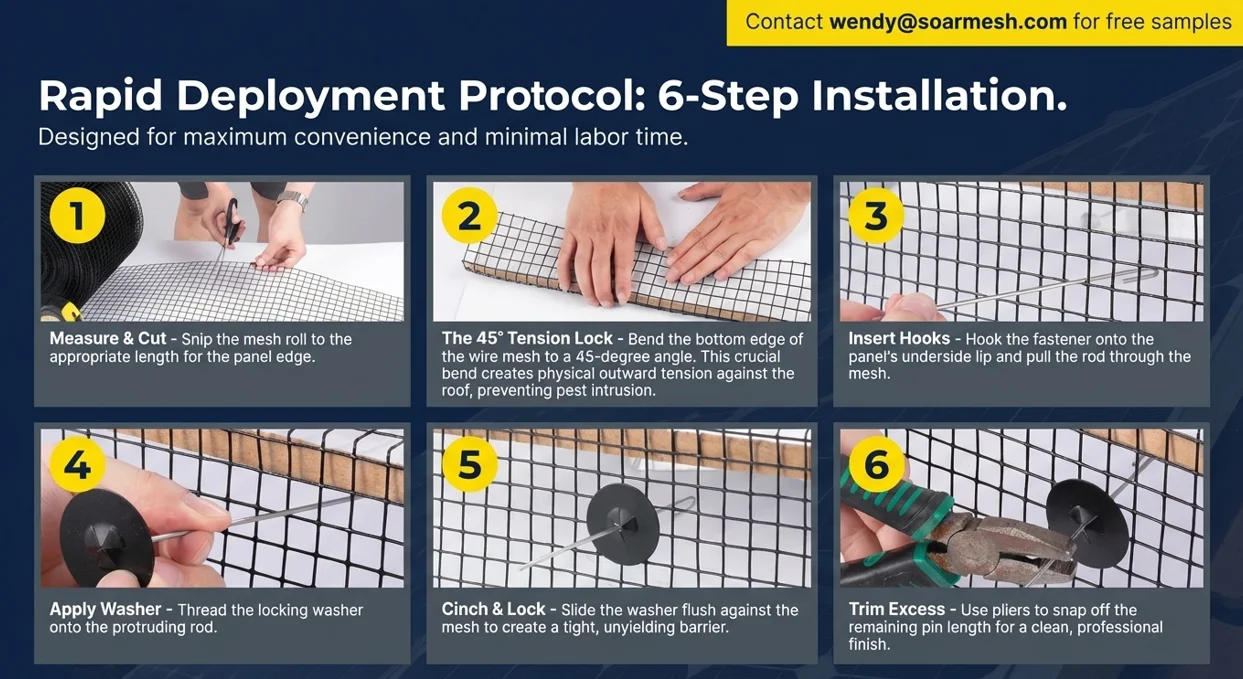 Contact wendy@soarmesh.com for free samples

Rapid Deployment Protocol: 6-Step Installation.

Designed for maximum convenience and minimal labor time.

1

Measure & Cut - Snip the mesh roll to the appropriate length for the panel edge.

2

The 45° Tension Lock - Bend the bottom edge of the wire mesh to a 45-degree angle. This crucial bend creates physical outward tension against the roof, preventing pest intrusion.

3

Insert Hooks - Hook the fastener onto the panel's underside lip and pull the rod through the mesh.

4

Apply Washer - Thread the locking washer onto the protruding rod.

5

Cinch & Lock - Slide the washer flush against the mesh to create a tight, unyielding barrier.

6

Trim Excess - Use pliers to snap off the remaining pin length for a clean, professional finish.