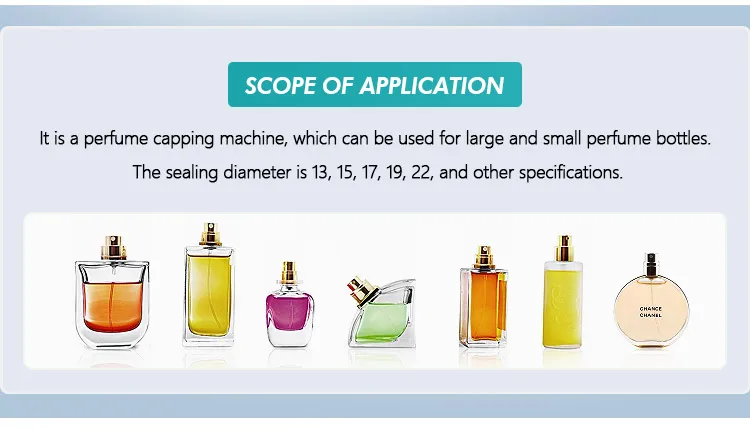 SCOPE OF APPLICATION

It is a perfume capping machine, which can be used for large and small perfume bottles.

The sealing diameter is 13, 15, 17, 19, 22, and other specifications.

CHANCE
CHANEL