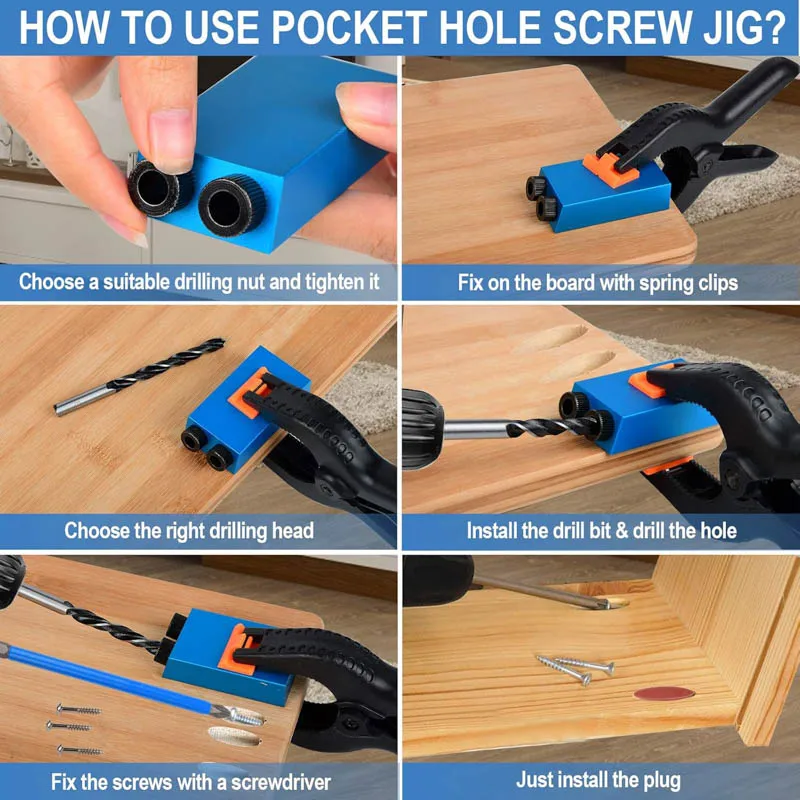 HOW TO USE POCKET HOLE SCREW JIG?

Choose a suitable drilling nut and tighten it

Fix on the board with spring clips

Choose the right drilling head

Install the drill bit & drill the hole

Fix the screws with a screwdriver

Just install the plug