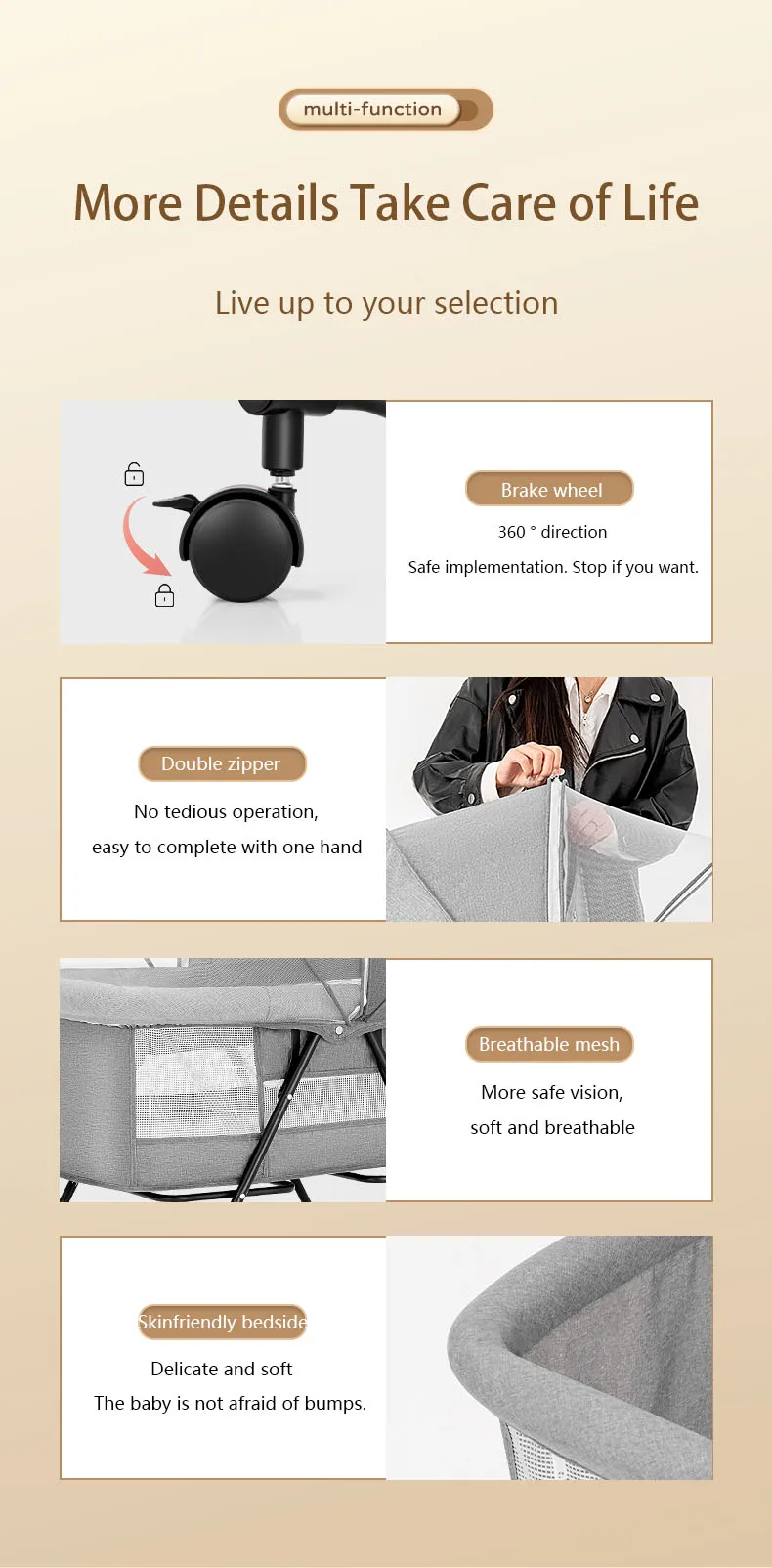 multi-function

More Details Take Care of Life

Live up to your selection

Brake wheel

360 ° direction

Safe implementation. Stop if you want.

Double zipper

No tedious operation,

easy to complete with one hand

Breathable mesh

More safe vision,

soft and breathable

Skinfriendly bedside

Delicate and soft

The baby is not afraid of bumps.