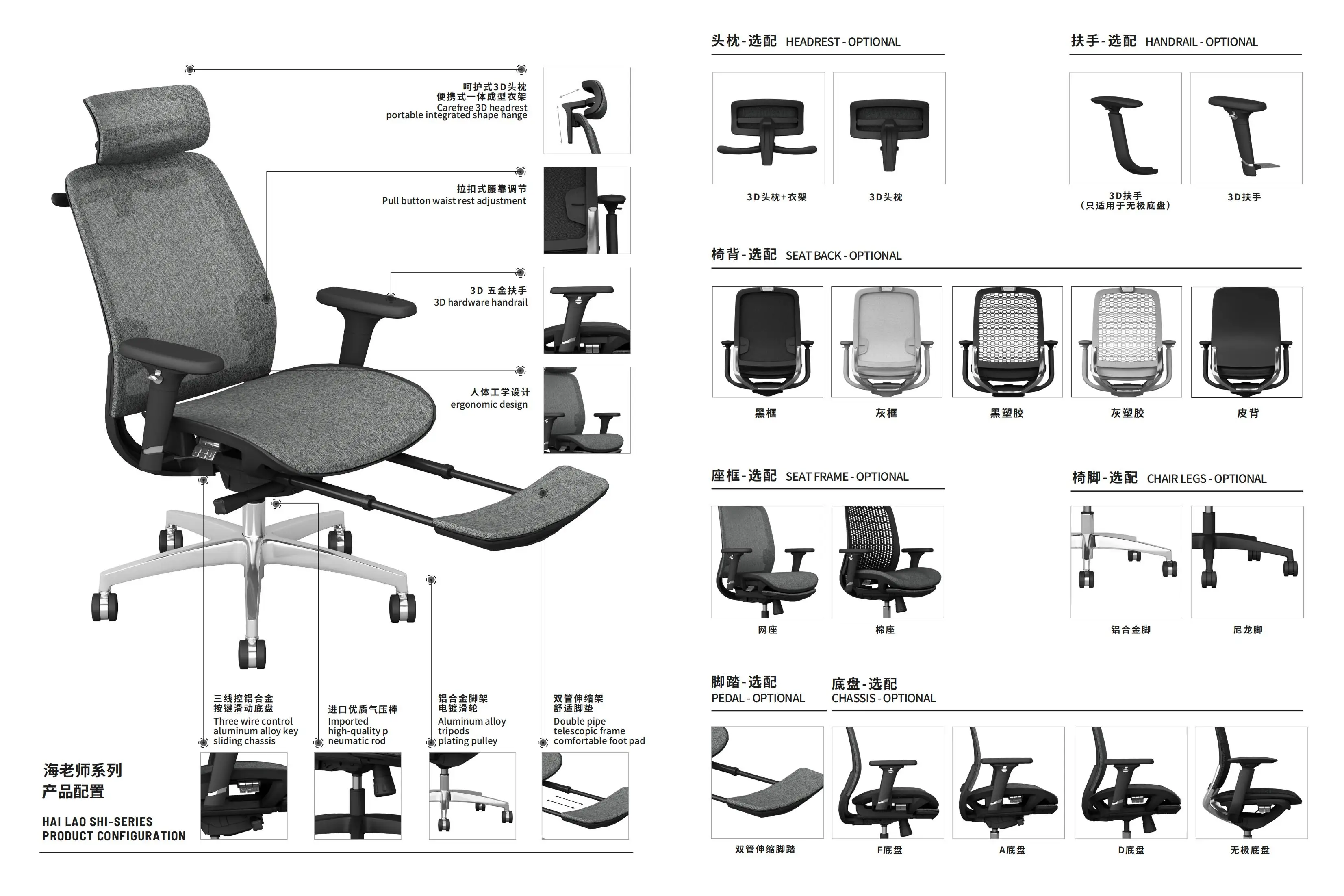 呵护式3D头枕
便携式一体成型衣架
Carefree 3D headrest
portable integrated shape hange

拉扣式腰靠调节
Pull button waist rest adjustment

3D 五金扶手
3D hardware handrail

人体工学设计
ergonomic design

三线控铝合金
按键滑动底盘
Three wire control aluminum alloy key sliding chassis

进口优质气压棒
Imported high-quality p neumatic rod

铝合金脚架
电镀滑轮
Aluminum alloy tripods plating pulley

双管伸缩架
舒适脚垫
Double pipe telescopic frame comfortable foot pad

海老师系列
产品配置

HAI LAO SHI-SERIES
PRODUCT CONFIGURATION

头枕-选配 HEADREST - OPTIONAL

3D头枕+衣架

3D头枕

扶手-选配 HANDRAIL - OPTIONAL

3D扶手
（只适用于无极底盘）

3D扶手

椅背-选配 SEAT BACK - OPTIONAL

黑框

灰框

黑塑胶

灰塑胶

皮背

座框-选配 SEAT FRAME - OPTIONAL

网座

棉座

椅脚-选配 CHAIR LEGS - OPTIONAL

铝合金脚

尼龙脚

脚踏-选配
PEDAL - OPTIONAL

底盘-选配
CHASSIS - OPTIONAL

双管伸缩脚踏

F底盘

A底盘

D底盘

无极底盘