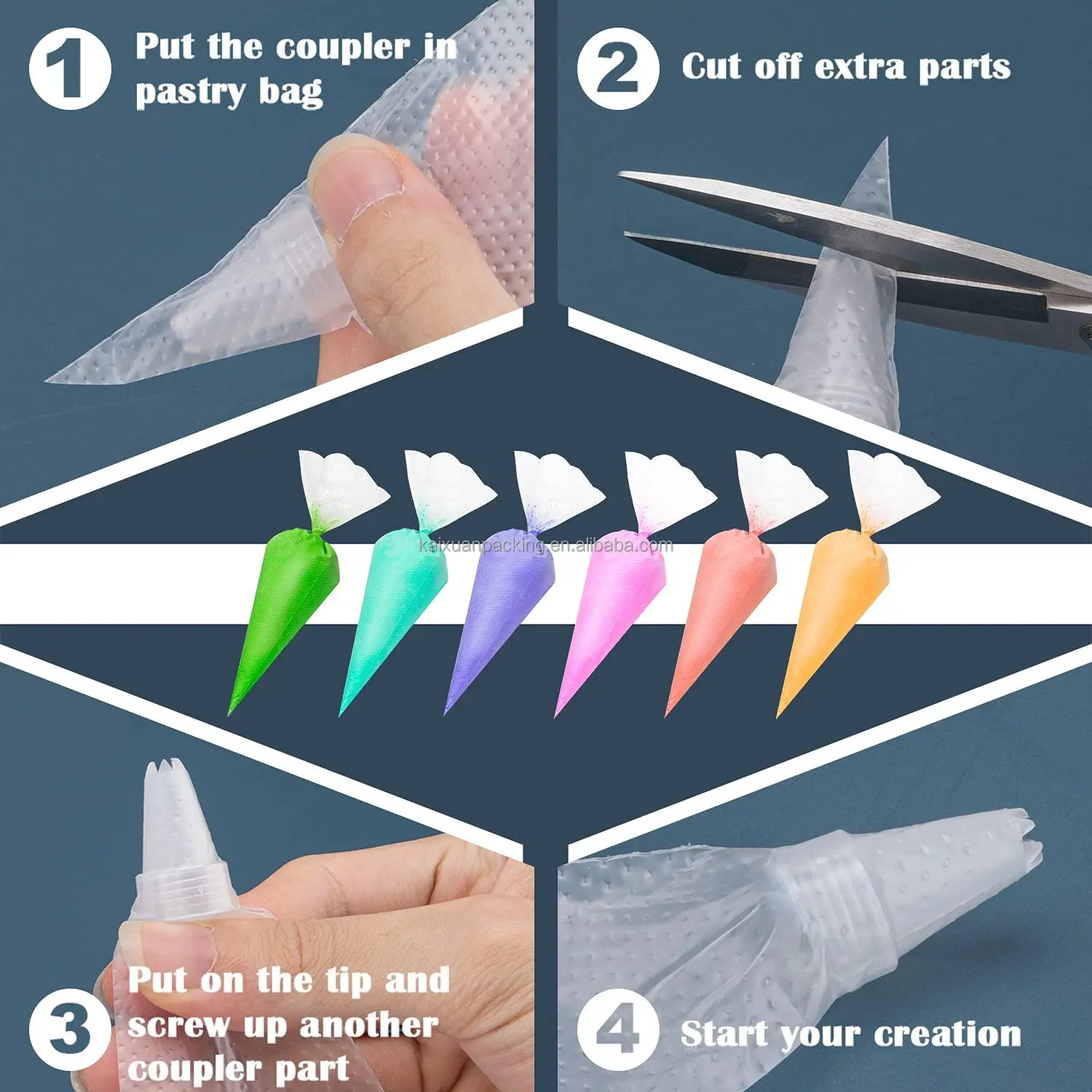 1 Put the coupler in pastry bag

2 Cut off extra parts

kaixuanpacking.en.alibaba.com

3 Put on the tip and screw up another coupler part

4 Start your creation