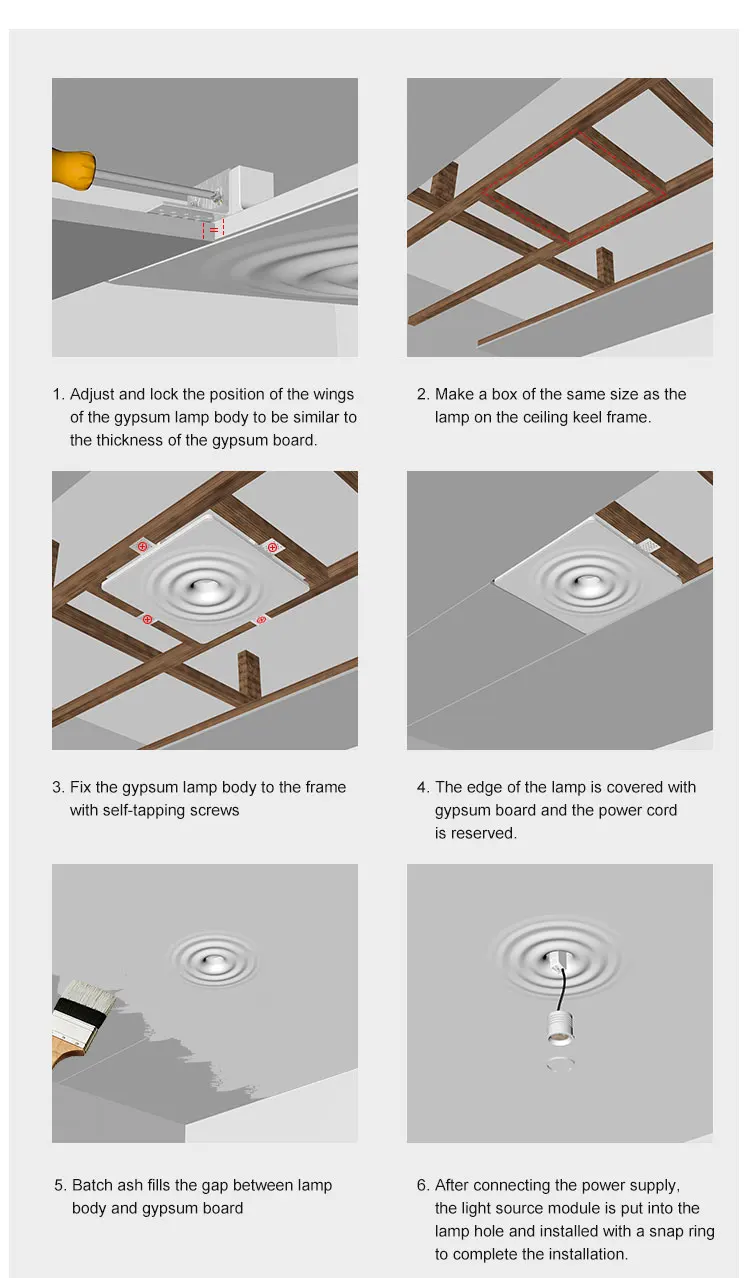 1. Adjust and lock the position of the wings of the gypsum lamp body to be similar to the thickness of the gypsum board.

2. Make a box of the same size as the lamp on the ceiling keel frame.

3. Fix the gypsum lamp body to the frame with self-tapping screws

4. The edge of the lamp is covered with gypsum board and the power cord is reserved.

5. Batch ash fills the gap between lamp body and gypsum board

6. After connecting the power supply, the light source module is put into the lamp hole and installed with a snap ring to complete the installation.