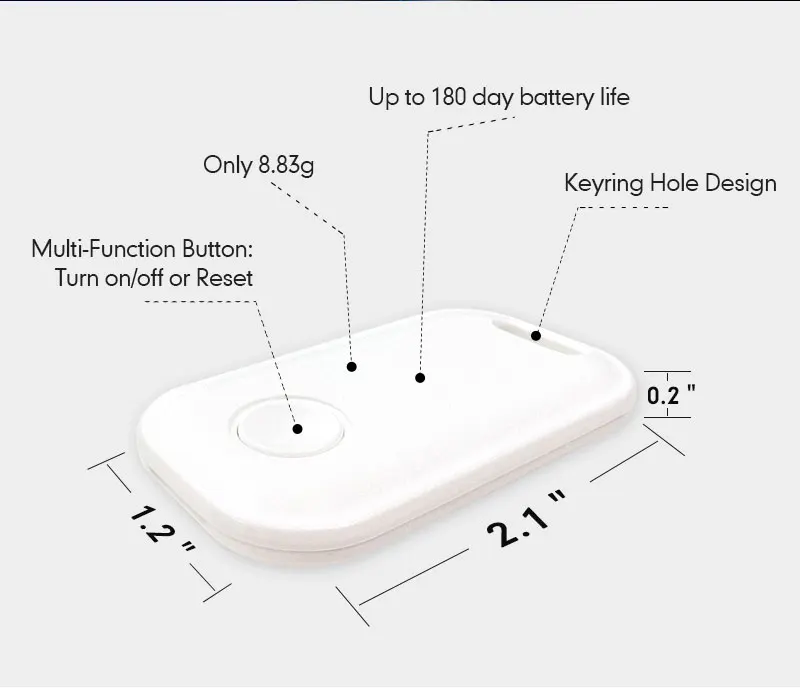 Up to 180 day battery life

Only 8.83g

Keyring Hole Design

Multi-Function Button:
Turn on/off or Reset

0.2 "

1.2 "

2.1 "