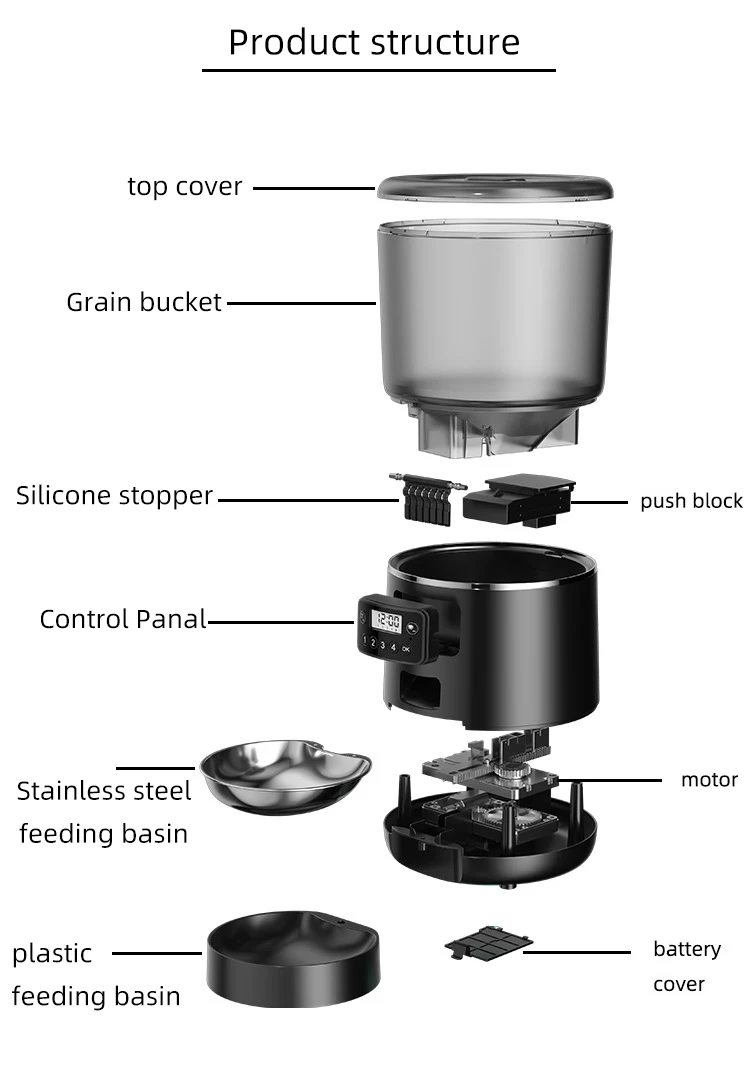 Product structure

top cover

Grain bucket

Silicone stopper

push block

Control Panal

12:00

1 2 3 4 OK

Stainless steel feeding basin

motor

plastic feeding basin

battery cover