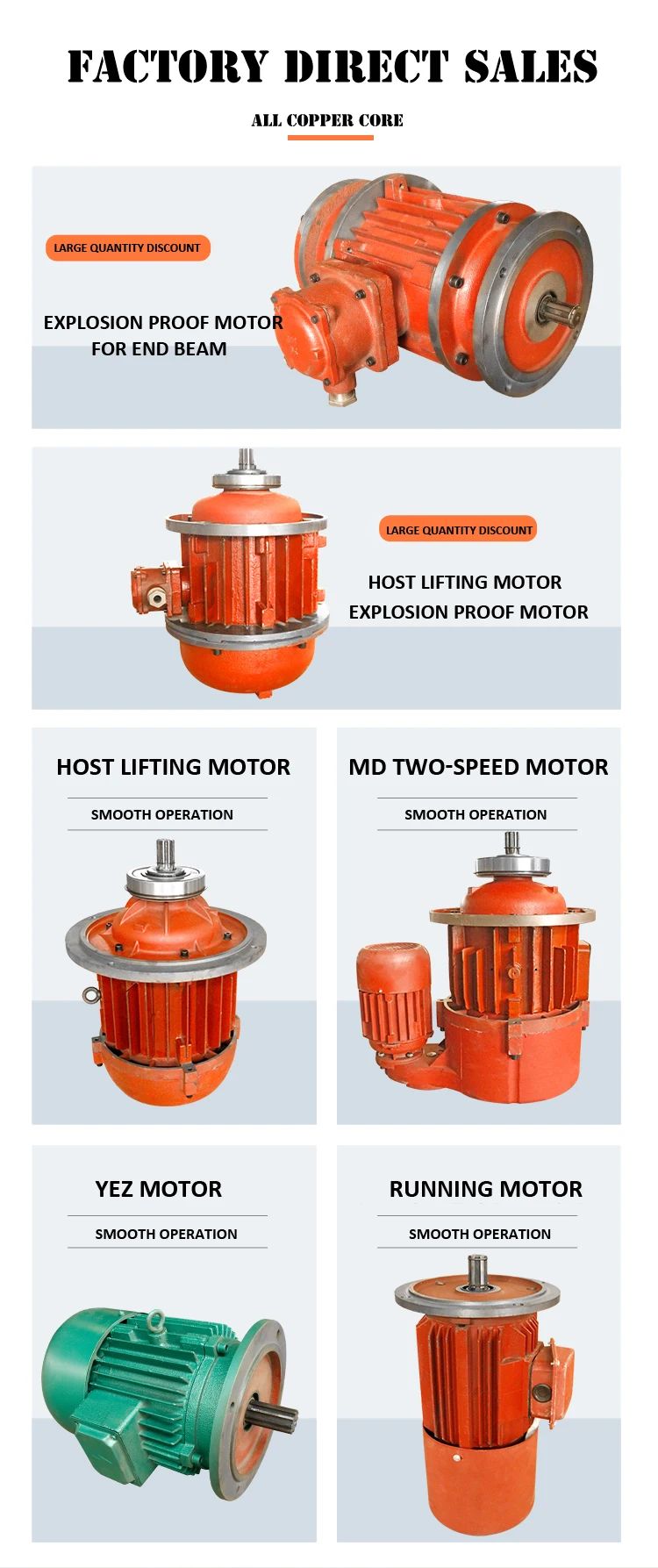 FACTORY DIRECT SALES

ALL COPPER CORE

LARGE QUANTITY DISCOUNT

EXPLOSION PROOF MOTOR FOR END BEAM

LARGE QUANTITY DISCOUNT

HOST LIFTING MOTOR EXPLOSION PROOF MOTOR

HOST LIFTING MOTOR

SMOOTH OPERATION

MD TWO-SPEED MOTOR

SMOOTH OPERATION

YEZ MOTOR

SMOOTH OPERATION

RUNNING MOTOR

SMOOTH OPERATION