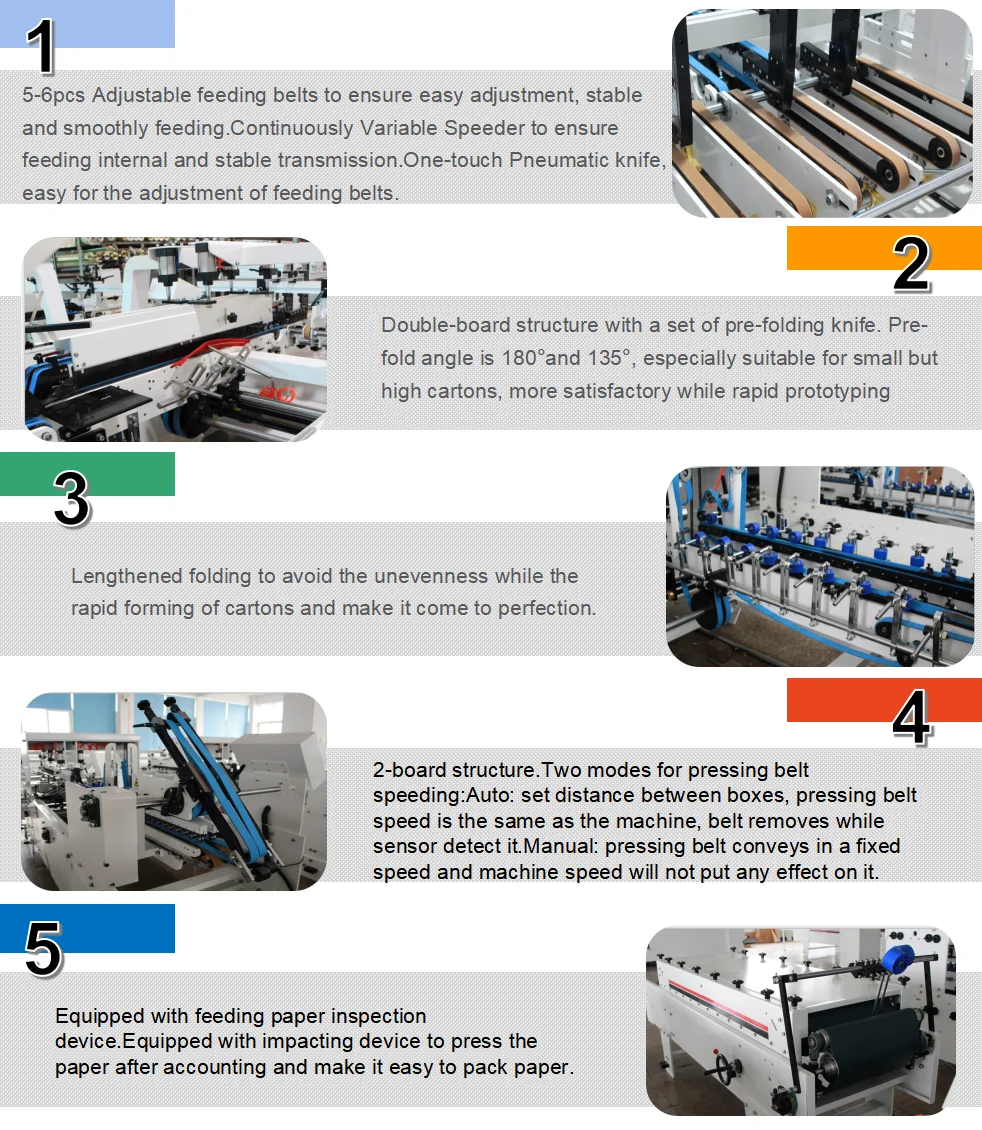 1

5-6pcs Adjustable feeding belts to ensure easy adjustment, stable and smoothly feeding.Continuously Variable Speeder to ensure feeding internal and stable transmission.One-touch Pneumatic knife, easy for the adjustment of feeding belts.

2

Double-board structure with a set of pre-folding knife. Pre-fold angle is 180°and 135°, especially suitable for small but high cartons, more satisfactory while rapid prototyping

3

Lengthened folding to avoid the unevenness while the rapid forming of cartons and make it come to perfection.

4

2-board structure.Two modes for pressing belt speeding:Auto: set distance between boxes, pressing belt speed is the same as the machine, belt removes while sensor detect it.Manual: pressing belt conveys in a fixed speed and machine speed will not put any effect on it.

5

Equipped with feeding paper inspection device.Equipped with impacting device to press the paper after accounting and make it easy to pack paper.