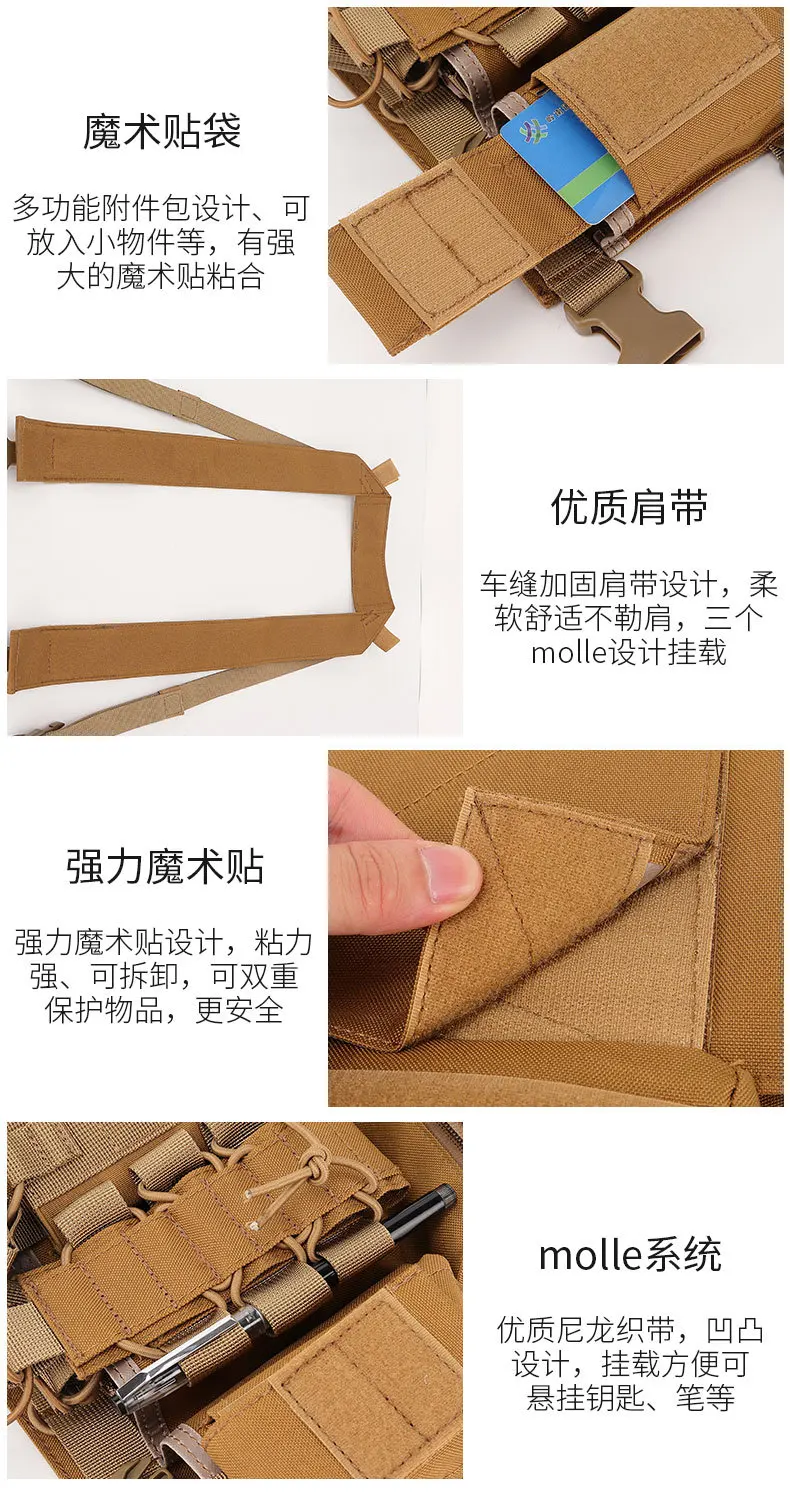 魔术贴袋

多功能附件包设计、可放入小物件等，有强大的魔术贴粘合

优质肩带

车缝加固肩带设计，柔软舒适不勒肩，三个molle设计挂载

强力魔术贴

强力魔术贴设计，粘力强、可拆卸，可双重保护物品，更安全

molle系统

优质尼龙织带，凹凸设计，挂载方便可悬挂钥匙、笔等