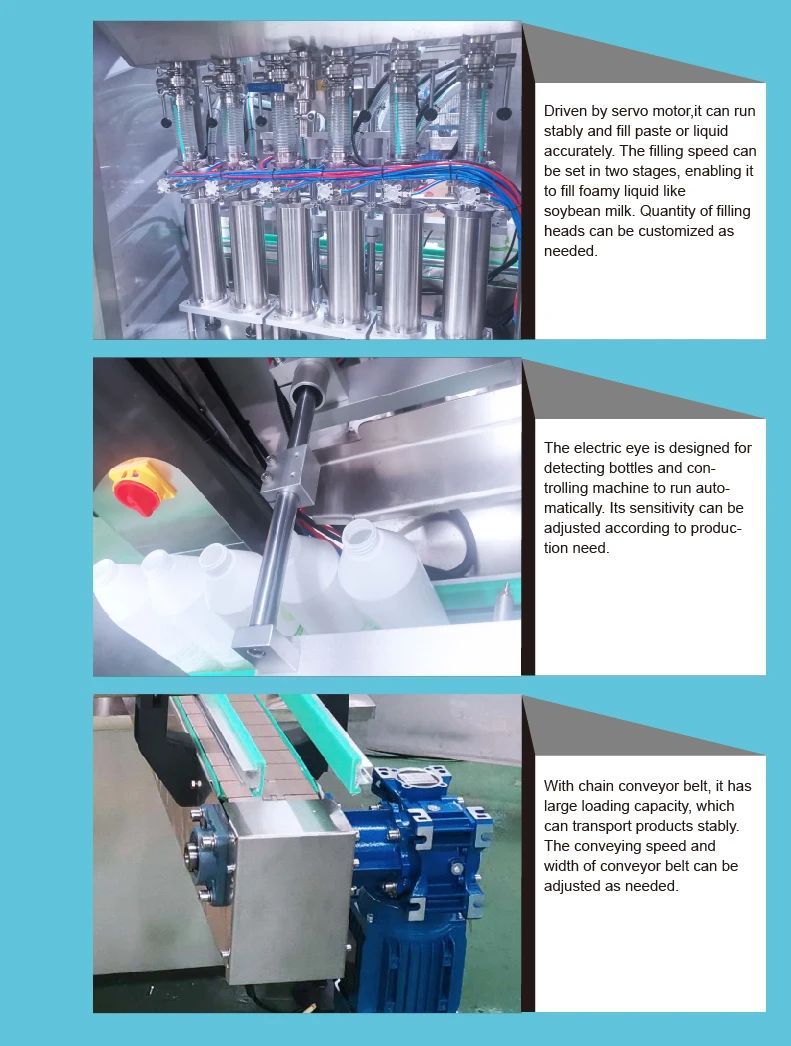 Driven by servo motor,it can run stably and fill paste or liquid accurately. The filling speed can be set in two stages, enabling it to fill foamy liquid like soybean milk. Quantity of filling heads can be customized as needed.

The electric eye is designed for detecting bottles and controlling machine to run automatically. Its sensitivity can be adjusted according to production need.

With chain conveyor belt, it has large loading capacity, which can transport products stably. The conveying speed and width of conveyor belt can be adjusted as needed.