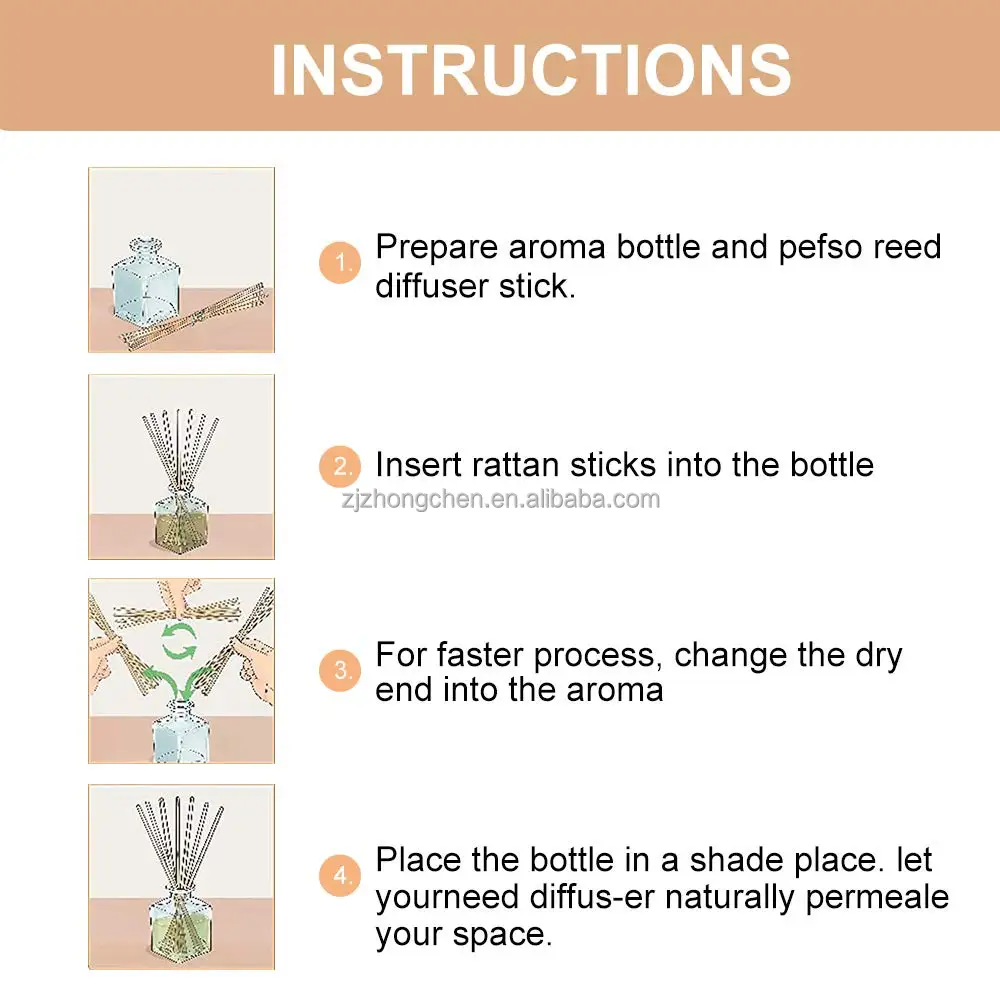 INSTRUCTIONS

1. Prepare aroma bottle and pefso reed diffuser stick.

2. Insert rattan sticks into the bottle

zjzhongchen.en.alibaba.com

3. For faster process, change the dry end into the aroma

4. Place the bottle in a shade place. let yourneed diffus-er naturally permeale your space.