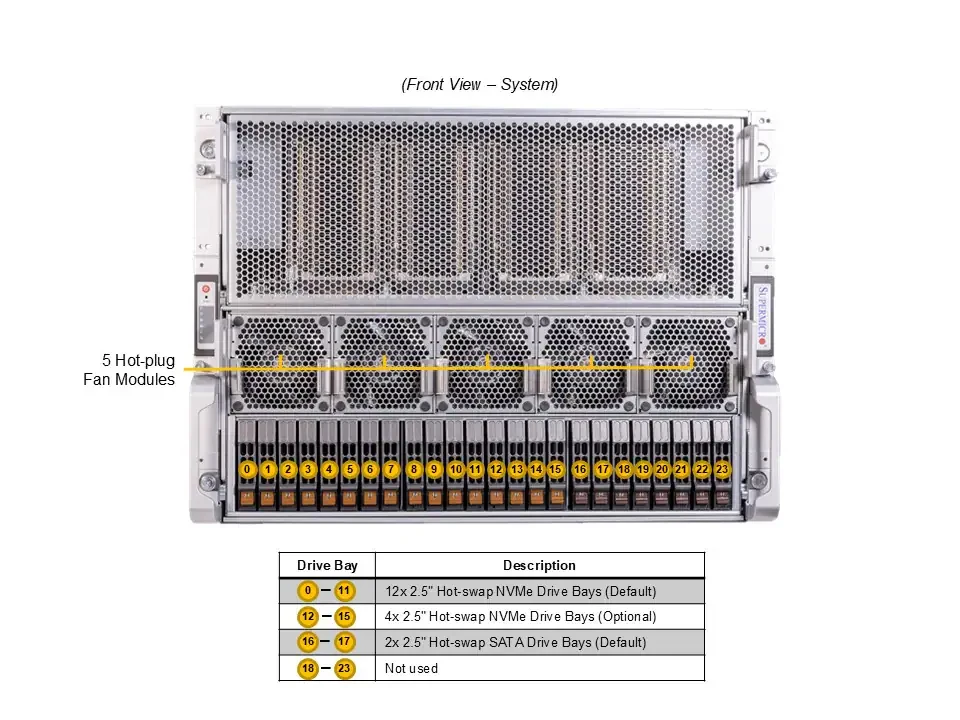 (Front View – System)

SUPERMICRO

5 Hot-plug Fan Modules

0 1 2 3 4 5 6 7 8 9 10 11 12 13 14 15 16 17 18 19 20 21 22 23

| Drive Bay | Description |
|---|---|
| 0 – 11 | 12x 2.5" Hot-swap NVMe Drive Bays (Default) |
| 12 – 15 | 4x 2.5" Hot-swap NVMe Drive Bays (Optional) |
| 16 – 17 | 2x 2.5" Hot-swap SATA Drive Bays (Default) |
| 18 – 23 | Not used |