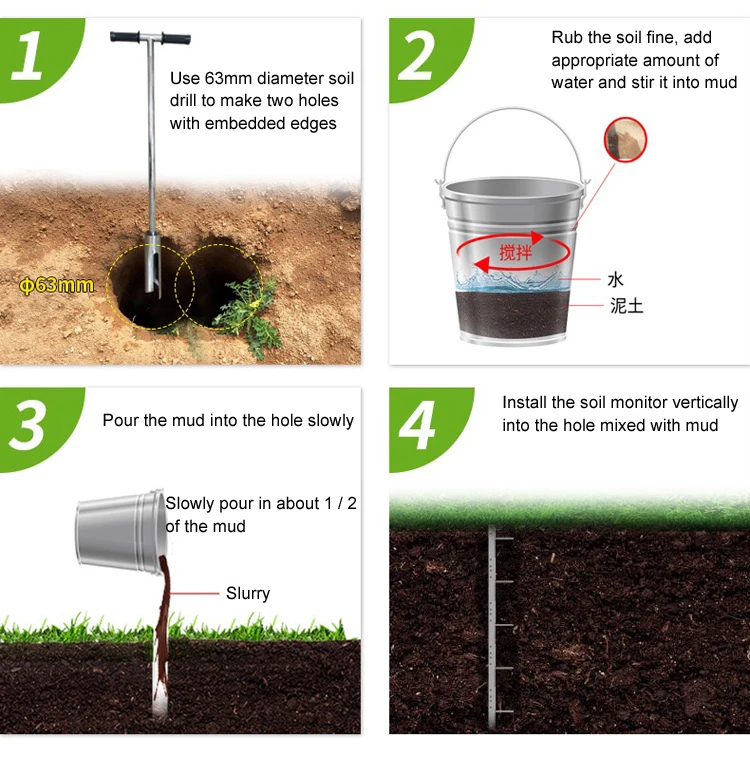 1

Use 63mm diameter soil drill to make two holes with embedded edges

φ63mm

2

Rub the soil fine, add appropriate amount of water and stir it into mud

搅拌

水

泥土

3

Pour the mud into the hole slowly

Slowly pour in about 1 / 2 of the mud

Slurry

4

Install the soil monitor vertically into the hole mixed with mud