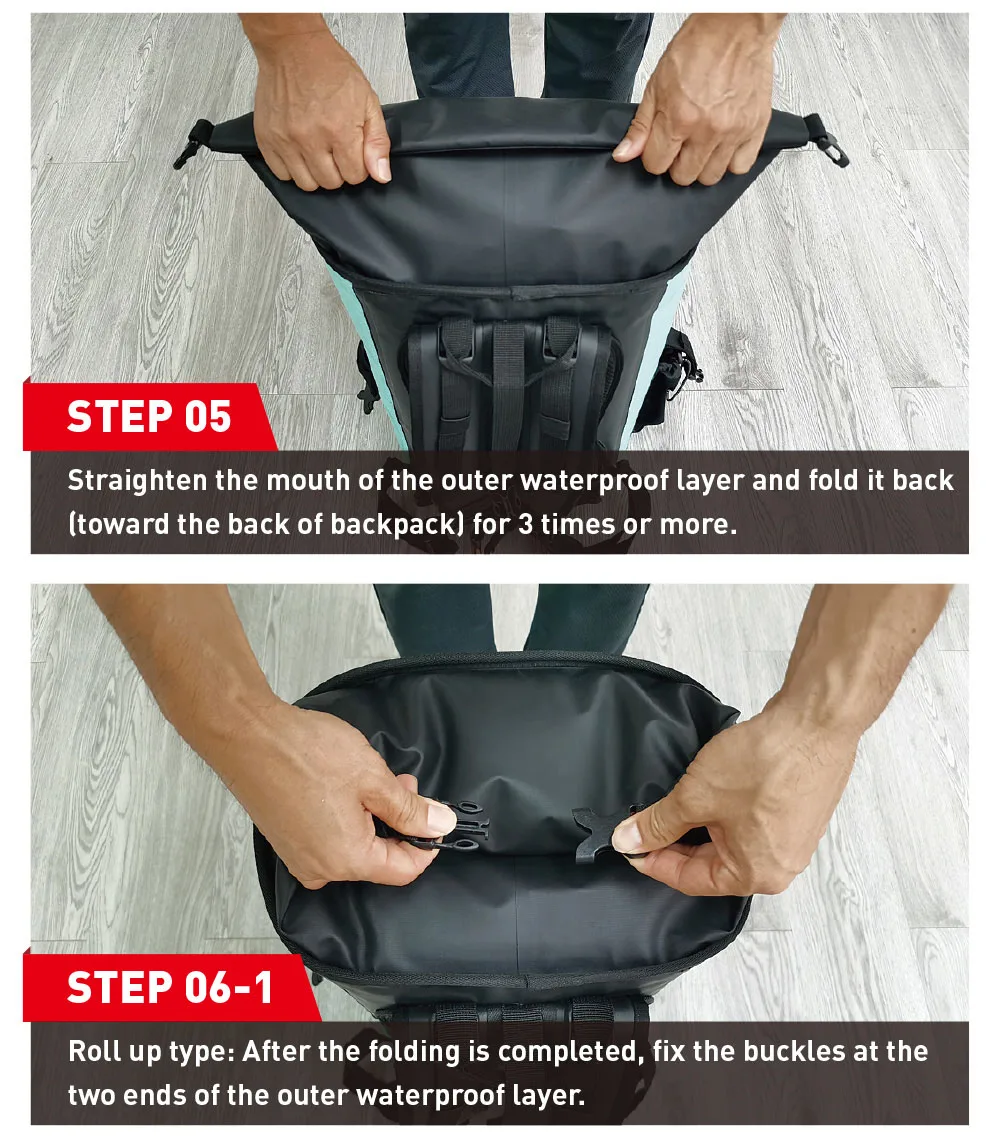 STEP 05

Straighten the mouth of the outer waterproof layer and fold it back (toward the back of backpack) for 3 times or more.

STEP 06-1

Roll up type: After the folding is completed, fix the buckles at the two ends of the outer waterproof layer.