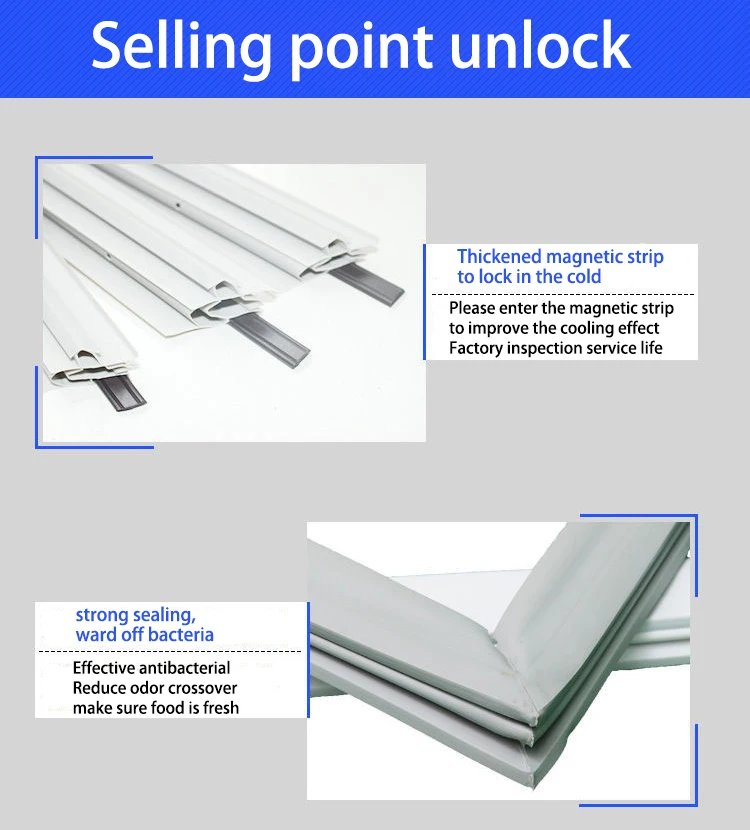 Selling point unlock

Thickened magnetic strip to lock in the cold

Please enter the magnetic strip to improve the cooling effect Factory inspection service life

strong sealing, ward off bacteria

Effective antibacterial Reduce odor crossover make sure food is fresh