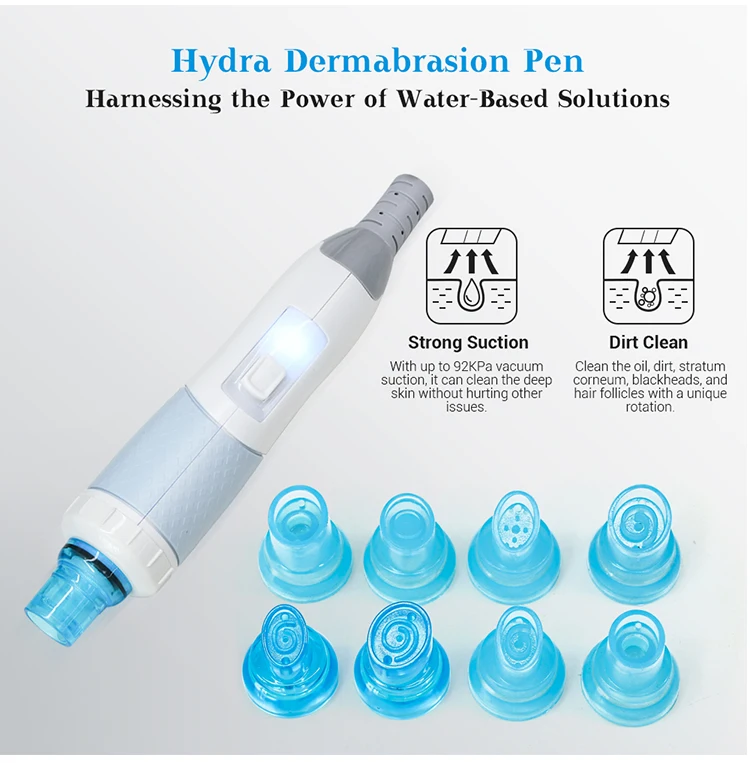 Hydra Dermabrasion Pen
Harnessing the Power of Water-Based Solutions

Strong Suction
With up to 92KPa vacuum suction, it can clean the deep skin without hurting other issues.

Dirt Clean
Clean the oil, dirt, stratum corneum, blackheads, and hair follicles with a unique rotation.