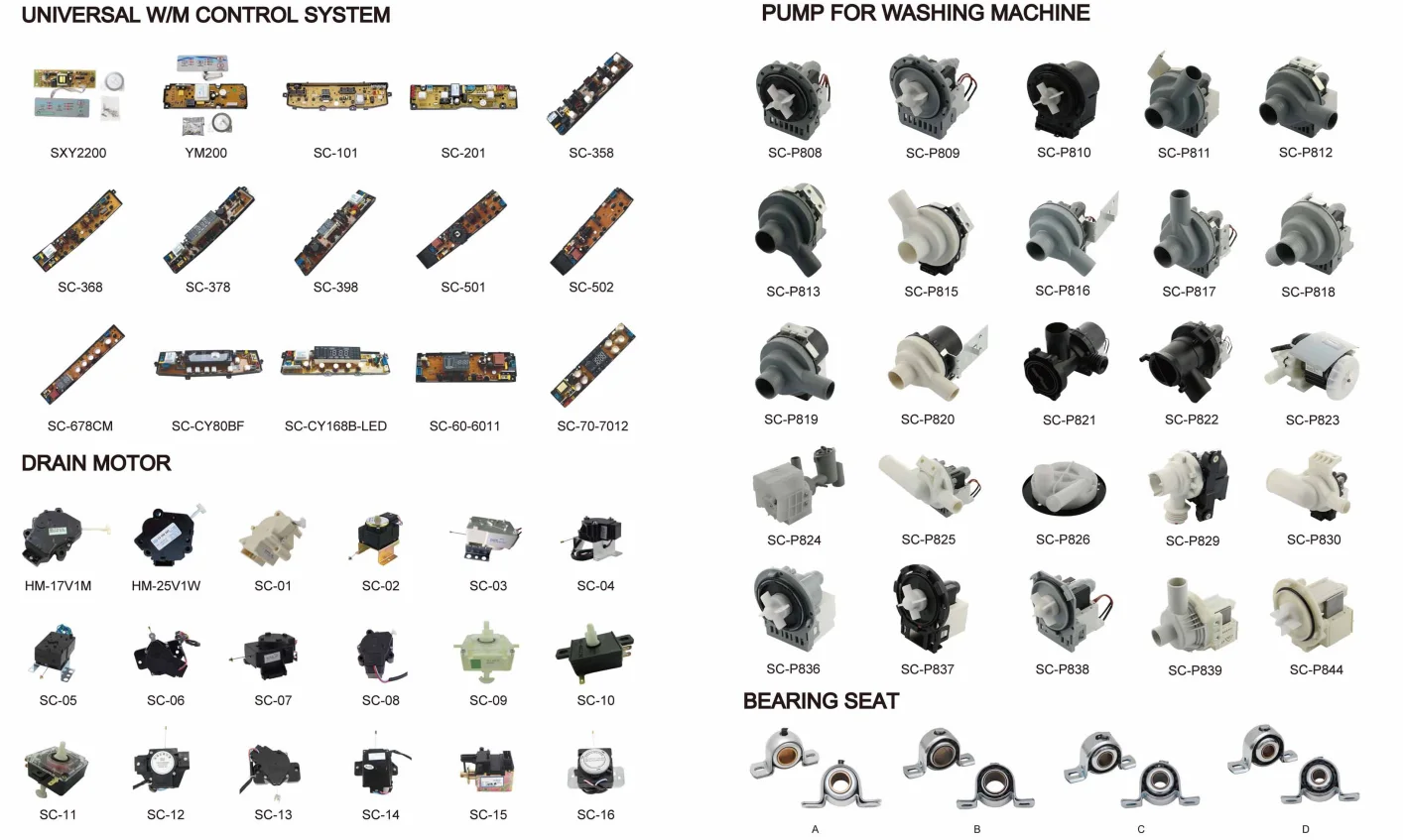 UNIVERSAL W/M CONTROL SYSTEM

SXY2200 YM200 SC-101 SC-201 SC-358

SC-368 SC-378 SC-398 SC-501 SC-502

SC-678CM SC-CY80BF SC-CY168B-LED SC-60-6011 SC-70-7012

DRAIN MOTOR

HM-17V1M HM-25V1W SC-01 SC-02 SC-03 SC-04

SC-05 SC-06 SC-07 SC-08 SC-09 SC-10

SC-11 SC-12 SC-13 SC-14 SC-15 SC-16

PUMP FOR WASHING MACHINE

SC-P808 SC-P809 SC-P810 SC-P811 SC-P812

SC-P813 SC-P815 SC-P816 SC-P817 SC-P818

SC-P819 SC-P820 SC-P821 SC-P822 SC-P823

SC-P824 SC-P825 SC-P826 SC-P829 SC-P830

SC-P836 SC-P837 SC-P838 SC-P839 SC-P844

BEARING SEAT

A B C D