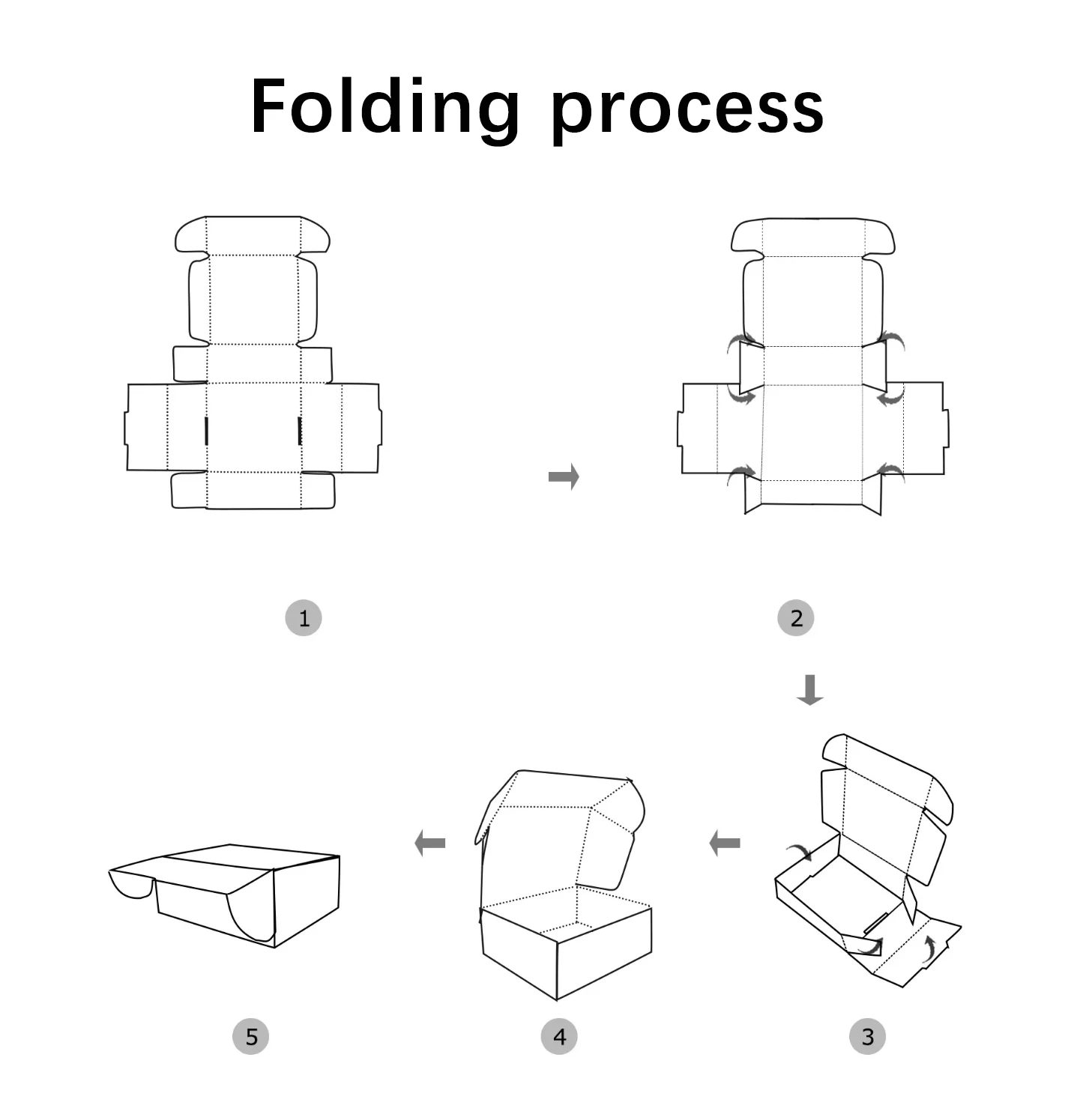 Folding process

1

2

3

4

5