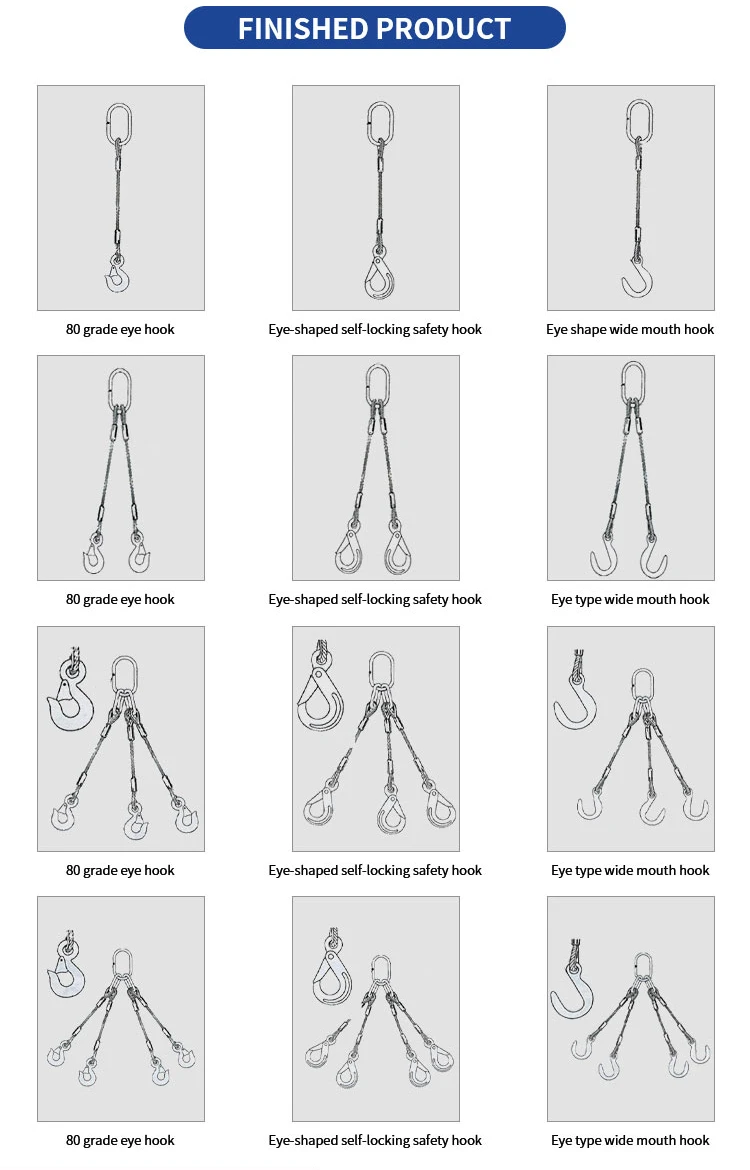 FINISHED PRODUCT

80 grade eye hook

Eye-shaped self-locking safety hook

Eye shape wide mouth hook

80 grade eye hook

Eye-shaped self-locking safety hook

Eye type wide mouth hook

80 grade eye hook

Eye-shaped self-locking safety hook

Eye type wide mouth hook

80 grade eye hook

Eye-shaped self-locking safety hook

Eye type wide mouth hook