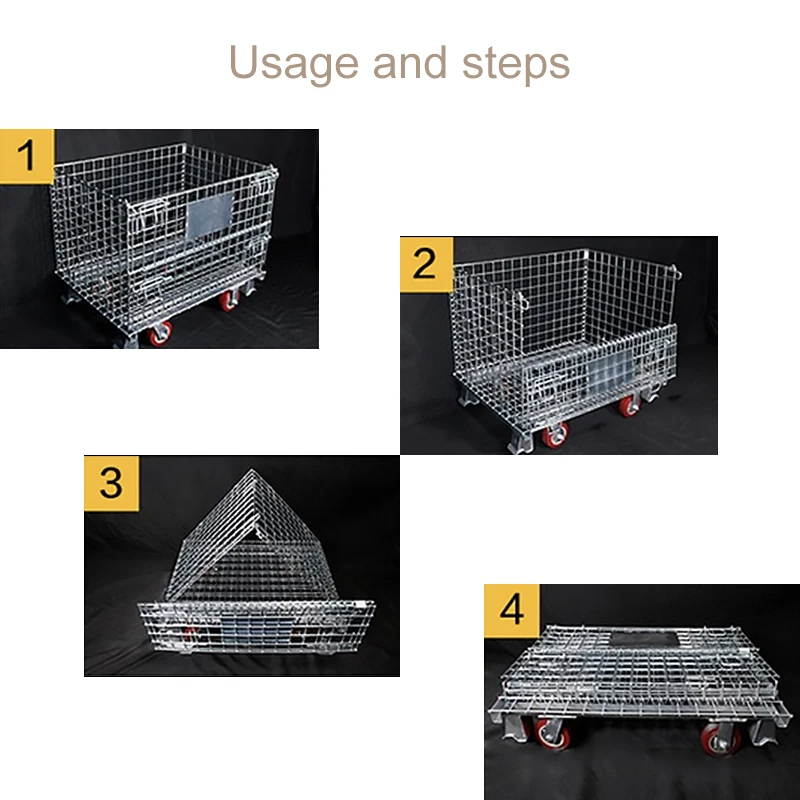 Usage and steps

1

2

3

4