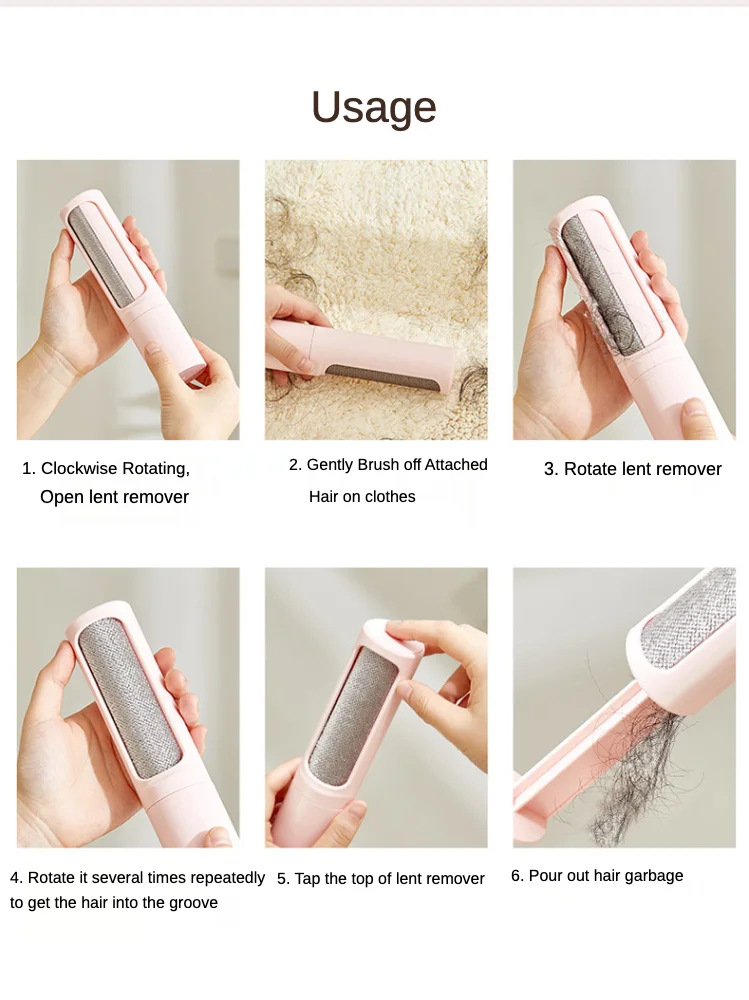 Usage

1. Clockwise Rotating, Open lent remover

2. Gently Brush off Attached Hair on clothes

3. Rotate lent remover

4. Rotate it several times repeatedly to get the hair into the groove

5. Tap the top of lent remover

6. Pour out hair garbage