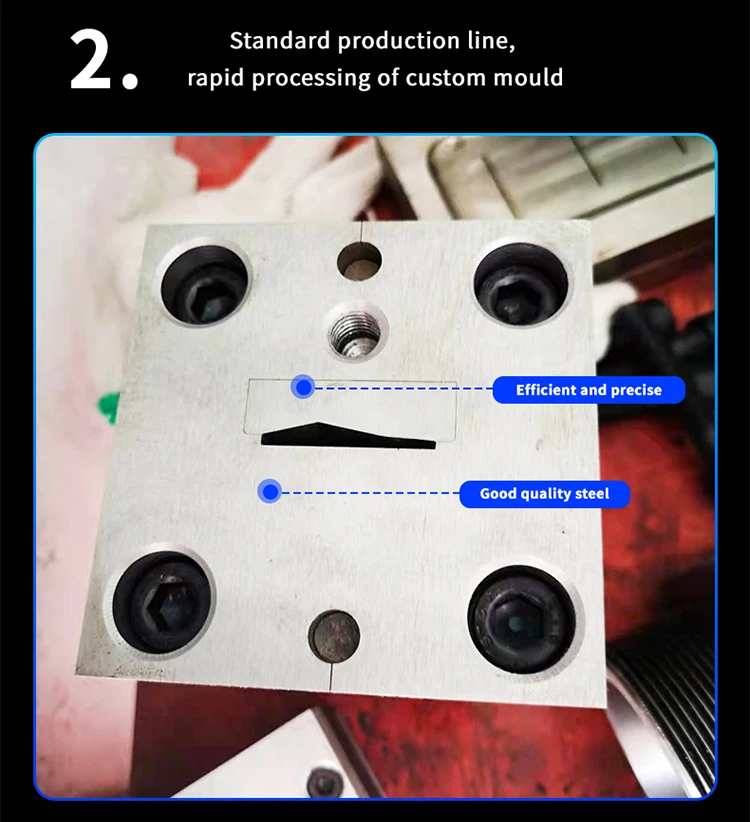 2.

Standard production line, rapid processing of custom mould

Efficient and precise

Good quality steel