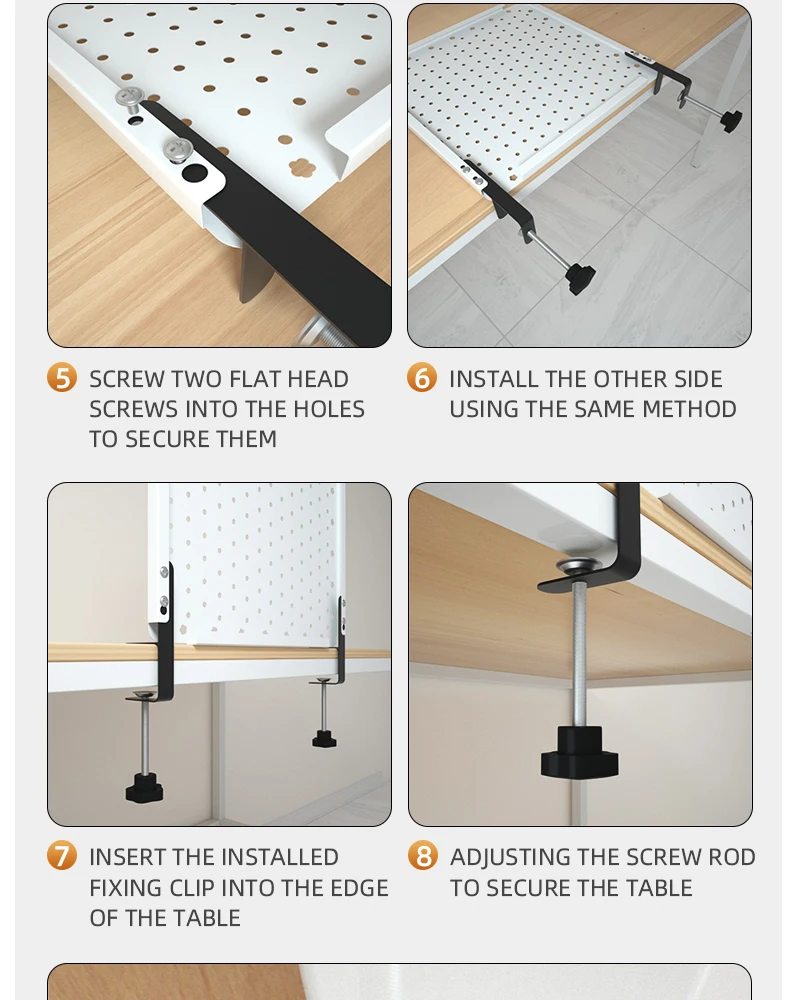 5 SCREW TWO FLAT HEAD SCREWS INTO THE HOLES TO SECURE THEM

6 INSTALL THE OTHER SIDE USING THE SAME METHOD

7 INSERT THE INSTALLED FIXING CLIP INTO THE EDGE OF THE TABLE

8 ADJUSTING THE SCREW ROD TO SECURE THE TABLE