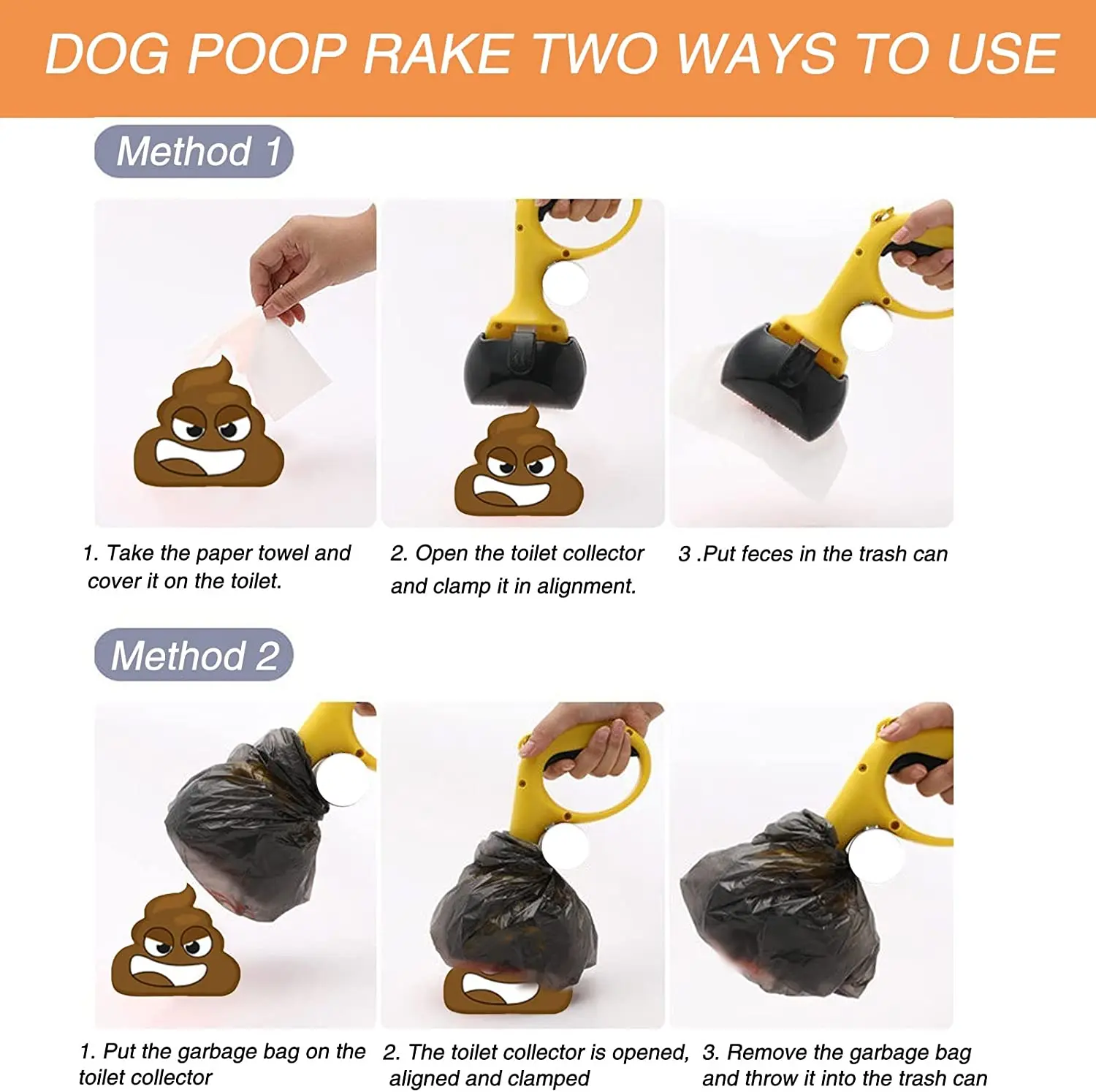 DOG POOP RAKE TWO WAYS TO USE

Method 1

1. Take the paper towel and cover it on the toilet.

2. Open the toilet collector and clamp it in alignment.

3 .Put feces in the trash can

Method 2

1. Put the garbage bag on the toilet collector

2. The toilet collector is opened, aligned and clamped

3. Remove the garbage bag and throw it into the trash can