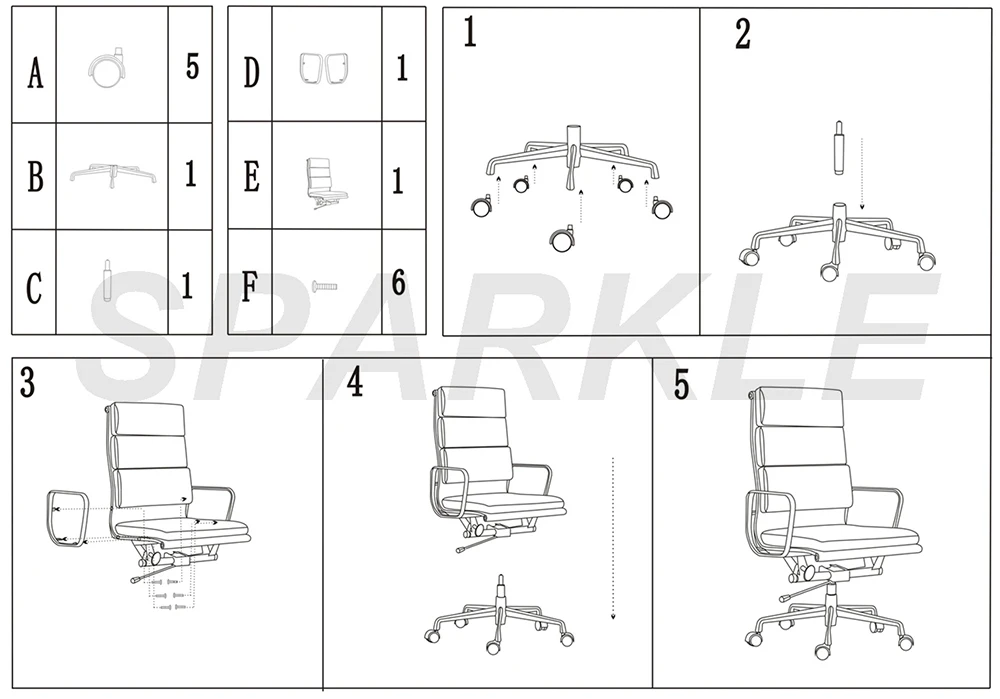 | A | | 5 |
|---|---|---|
| B | | 1 |
| C | | 1 |

| D | | 1 |
|---|---|---|
| E | | 1 |
| F | | 6 |

1

2

SPARKLE

3

4

5