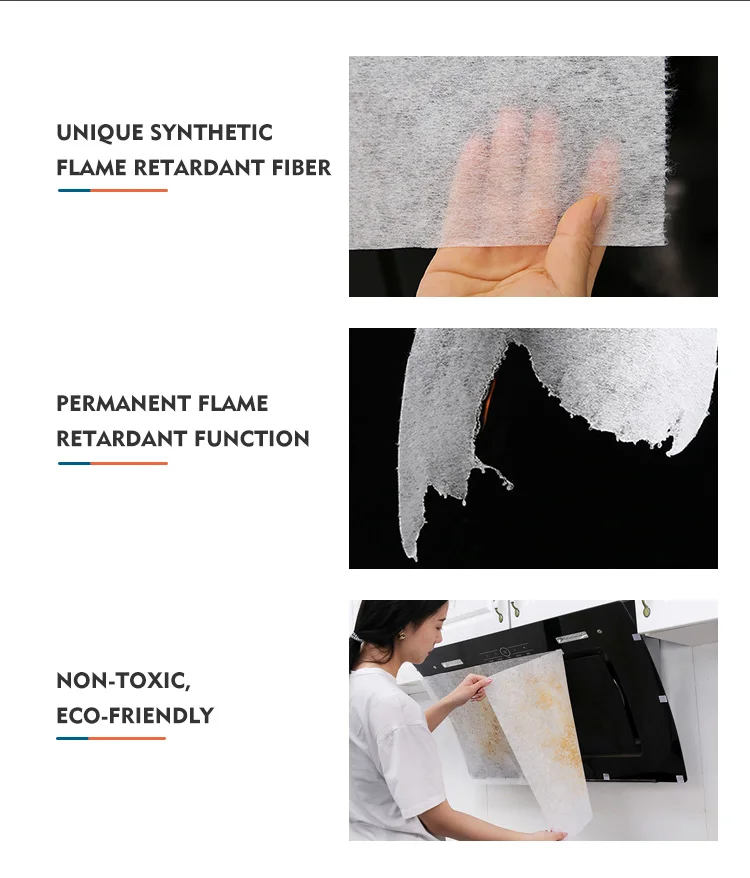 UNIQUE SYNTHETIC FLAME RETARDANT FIBER

PERMANENT FLAME RETARDANT FUNCTION

NON-TOXIC, ECO-FRIENDLY