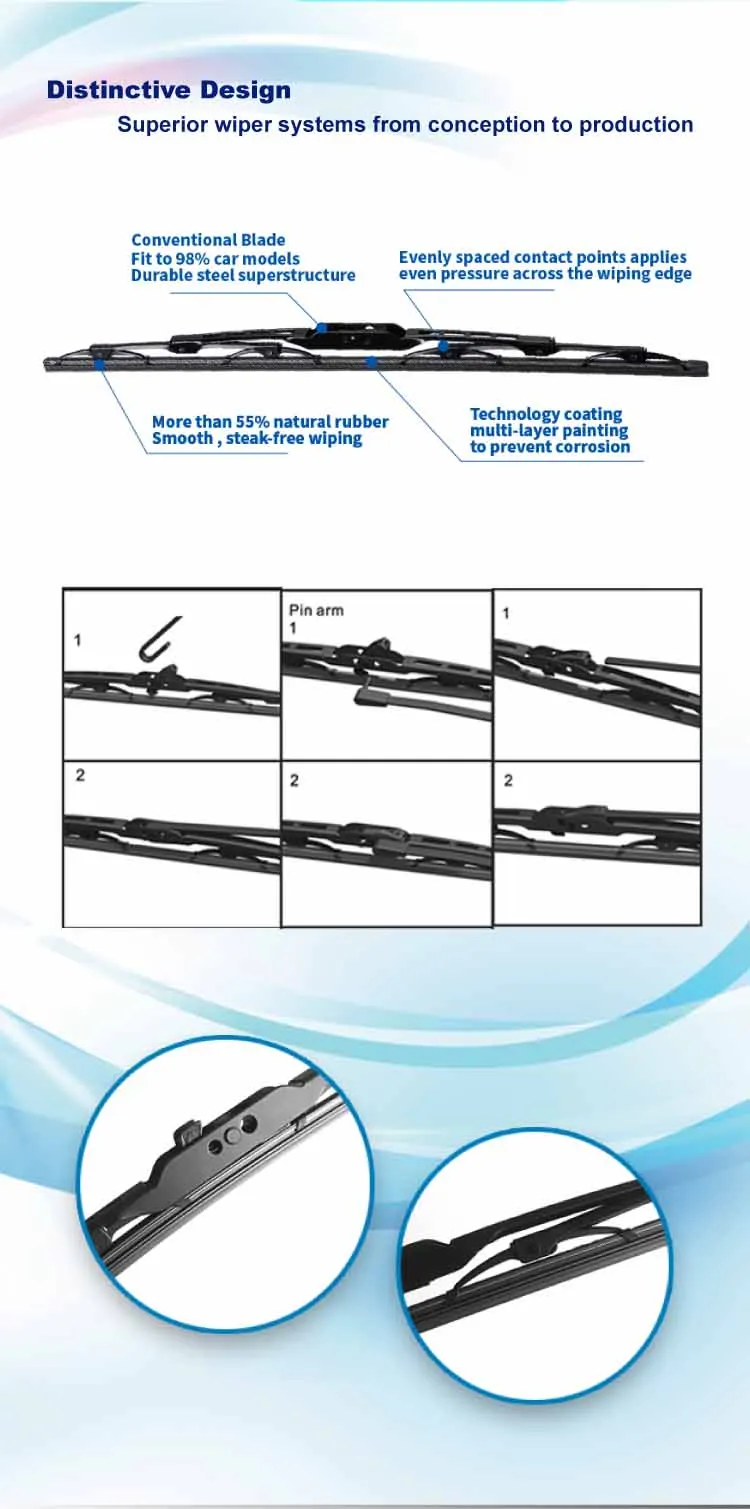 Distinctive Design
Superior wiper systems from conception to production

Conventional Blade
Fit to 98% car models
Durable steel superstructure

Evenly spaced contact points applies even pressure across the wiping edge

More than 55% natural rubber
Smooth , steak-free wiping

Technology coating
multi-layer painting
to prevent corrosion

1

Pin arm
1

1

2

2

2