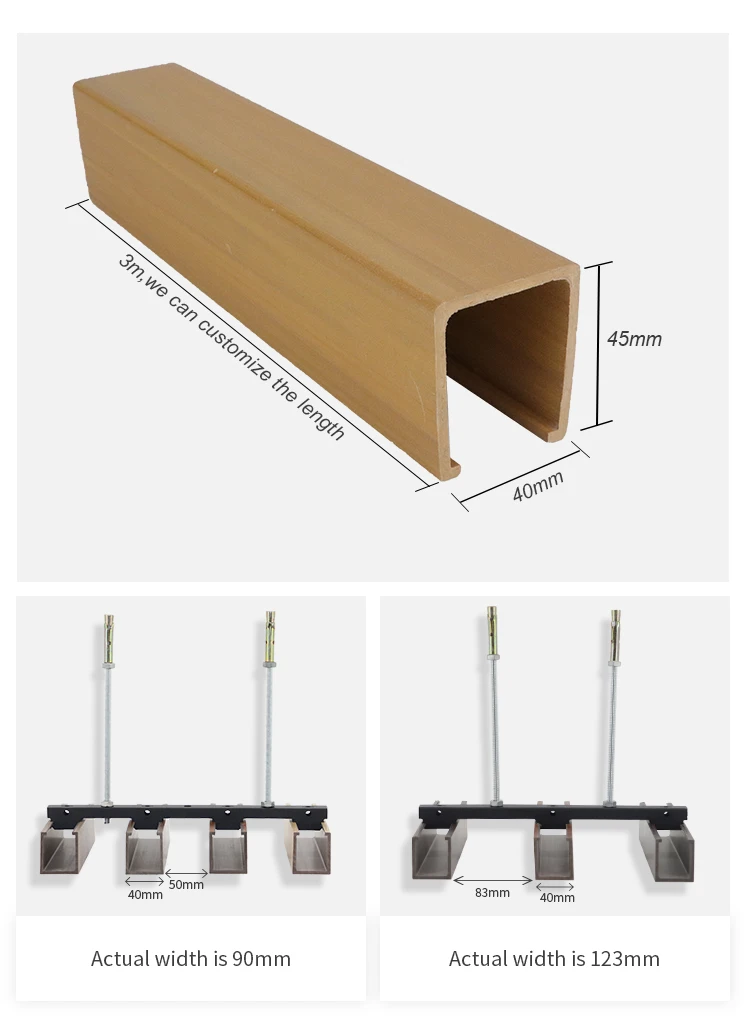 3m,we can customize the length

45mm

40mm

40mm

50mm

Actual width is 90mm

83mm

40mm

Actual width is 123mm