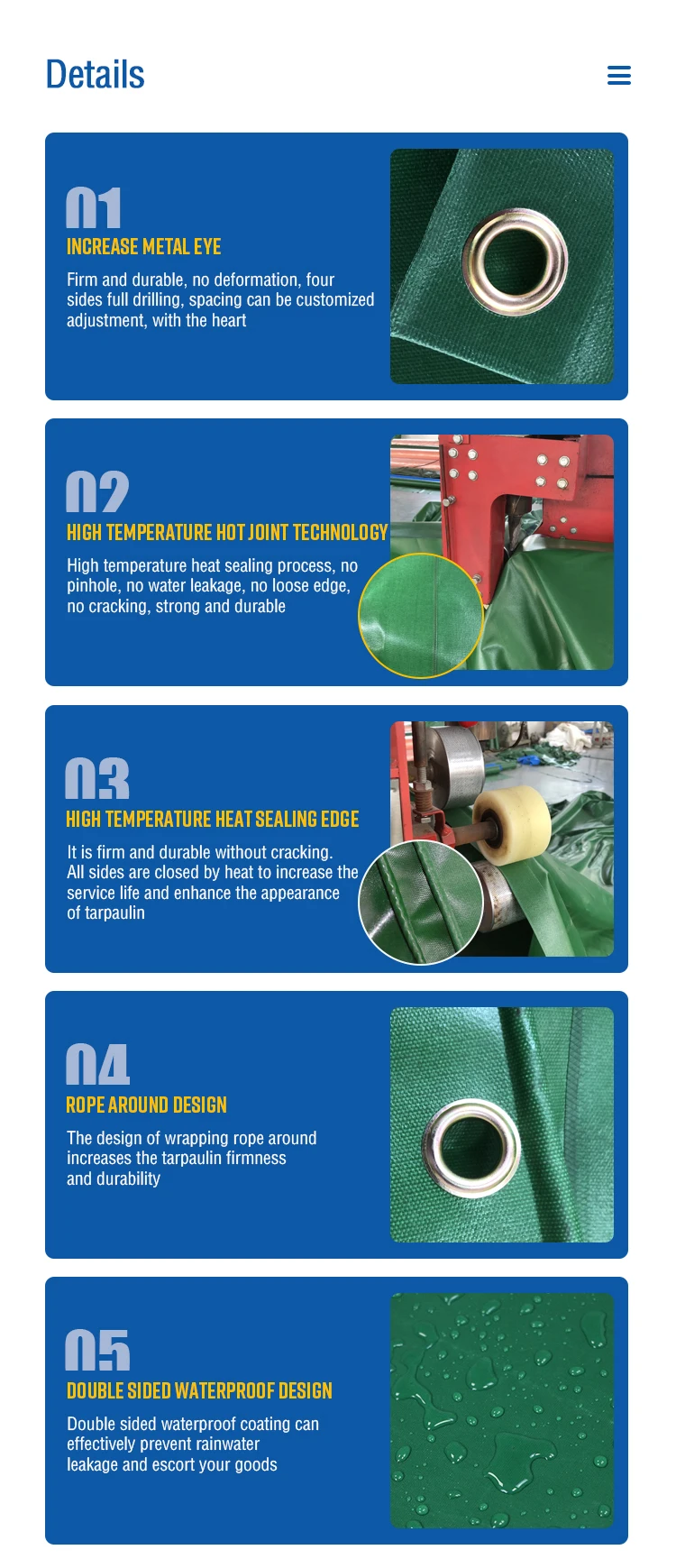 Details

01
INCREASE METAL EYE
Firm and durable, no deformation, four sides full drilling, spacing can be customized adjustment, with the heart

02
HIGH TEMPERATURE HOT JOINT TECHNOLOGY
High temperature heat sealing process, no pinhole, no water leakage, no loose edge, no cracking, strong and durable

03
HIGH TEMPERATURE HEAT SEALING EDGE
It is firm and durable without cracking. All sides are closed by heat to increase the service life and enhance the appearance of tarpaulin

04
ROPE AROUND DESIGN
The design of wrapping rope around increases the tarpaulin firmness and durability

05
DOUBLE SIDED WATERPROOF DESIGN
Double sided waterproof coating can effectively prevent rainwater leakage and escort your goods