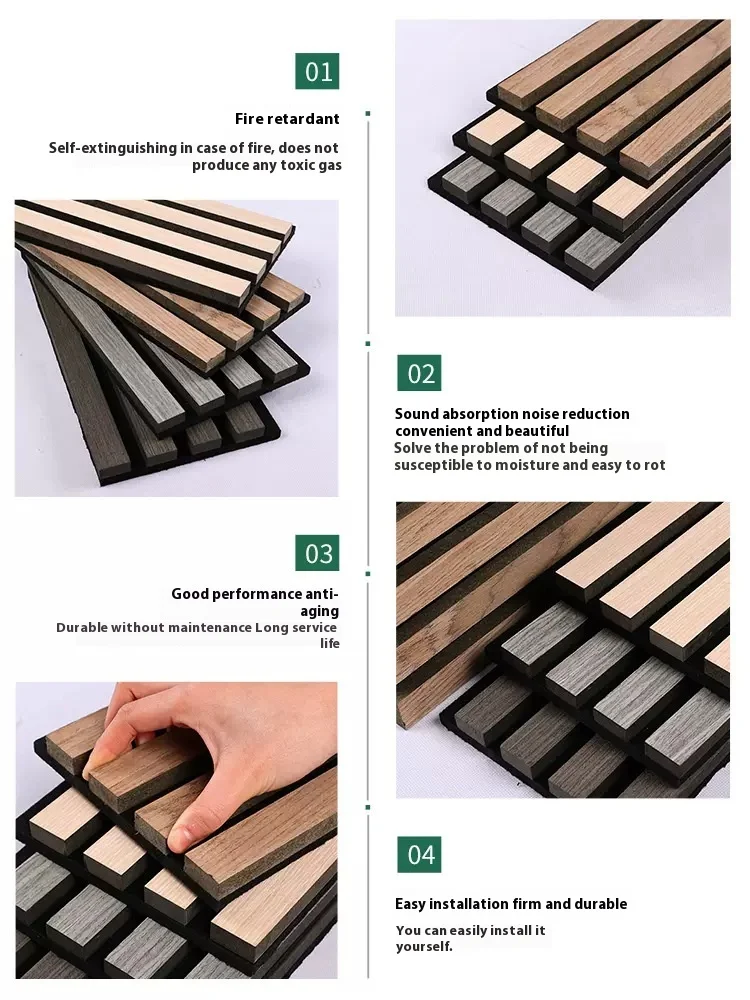 01

Fire retardant

Self-extinguishing in case of fire, does not produce any toxic gas

02

Sound absorption noise reduction convenient and beautiful
Solve the problem of not being susceptible to moisture and easy to rot

03

Good performance anti-aging
Durable without maintenance Long service life

04

Easy installation firm and durable

You can easily install it yourself.