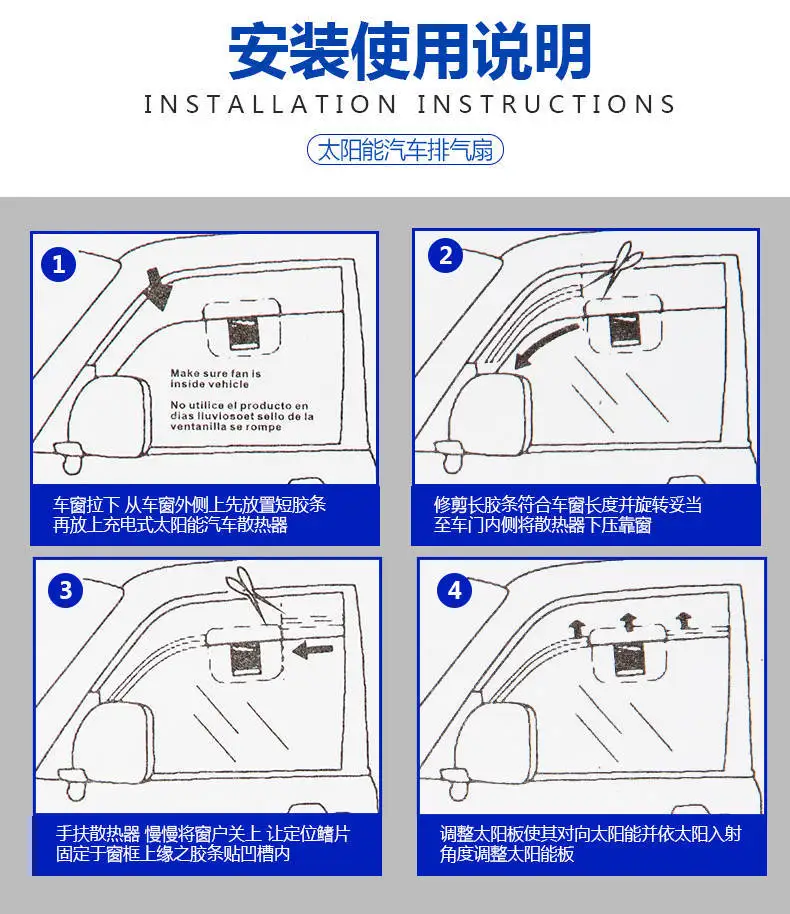 安装使用说明

INSTALLATION INSTRUCTIONS

太阳能汽车排气扇

1

Make sure fan is inside vehicle

No utilice el producto en dias lluviosoet sello de la ventanilla se rompe

车窗拉下 从车窗外侧上先放置短胶条 再放上充电式太阳能汽车散热器

2

修剪长胶条符合车窗长度并旋转妥当 至车门内侧将散热器下压靠窗

3

手扶散热器 慢慢将窗户关上 让定位鳍片 固定于窗框上缘之胶条贴凹槽内

4

调整太阳板使其对向太阳能并依太阳入射 角度调整太阳能板