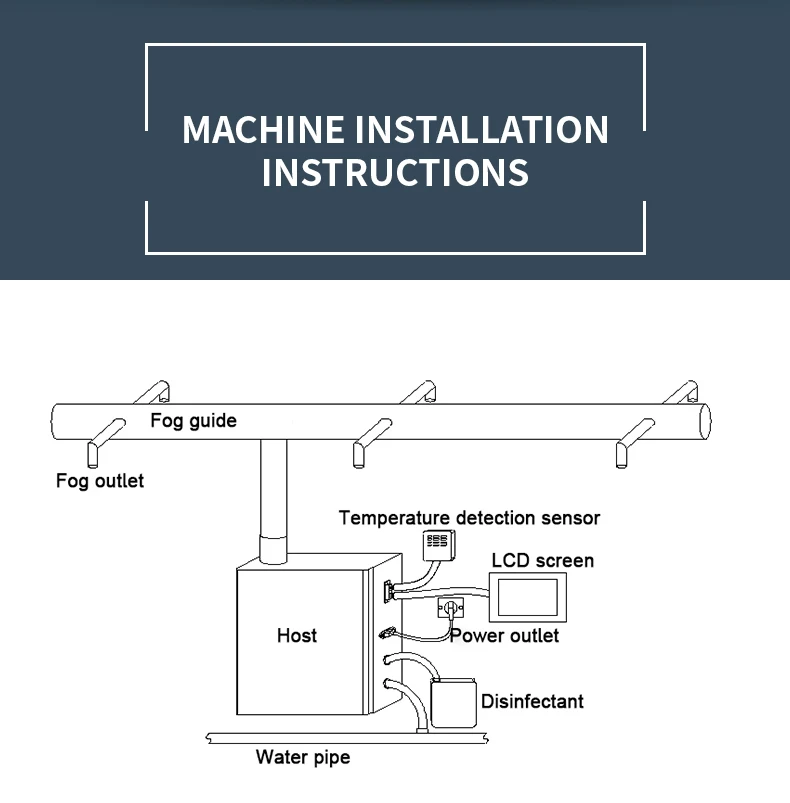 MACHINE INSTALLATION INSTRUCTIONS

Fog guide

Fog outlet

Temperature detection sensor

LCD screen

Host

Power outlet

Disinfectant

Water pipe