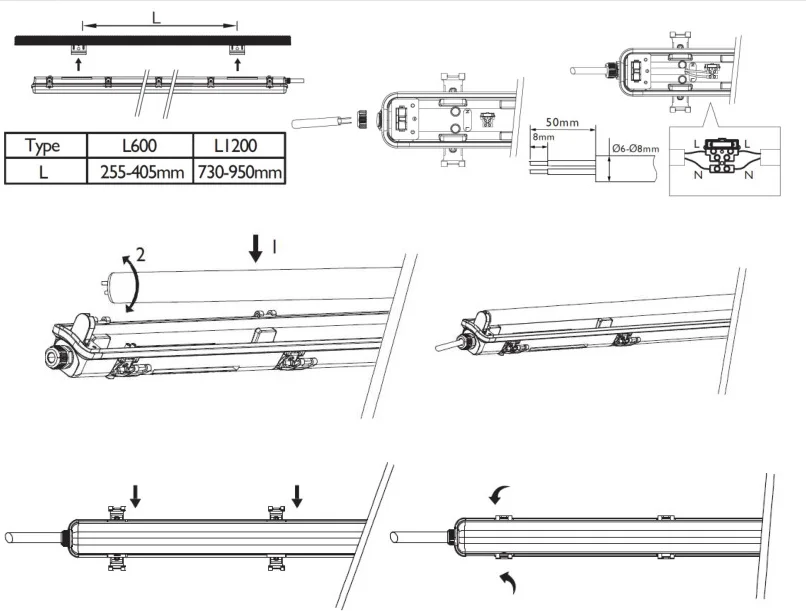 L

| Type | L600 | L1200 |
|---|---|---|
| L | 255-405mm | 730-950mm |

50mm
8mm
Ø6-Ø8mm

L L
N N

2
1