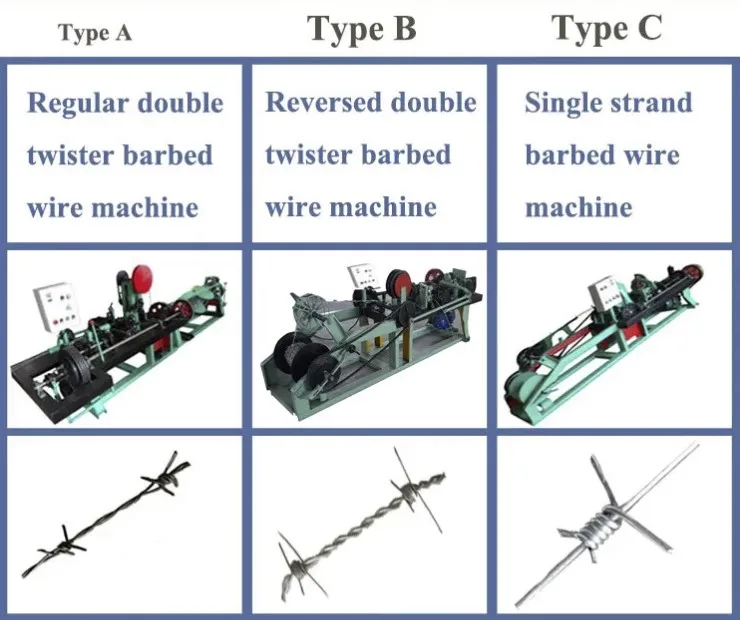 | Type A | Type B | Type C |
|---|---|---|
| Regular double twister barbed wire machine | Reversed double twister barbed wire machine | Single strand barbed wire machine |