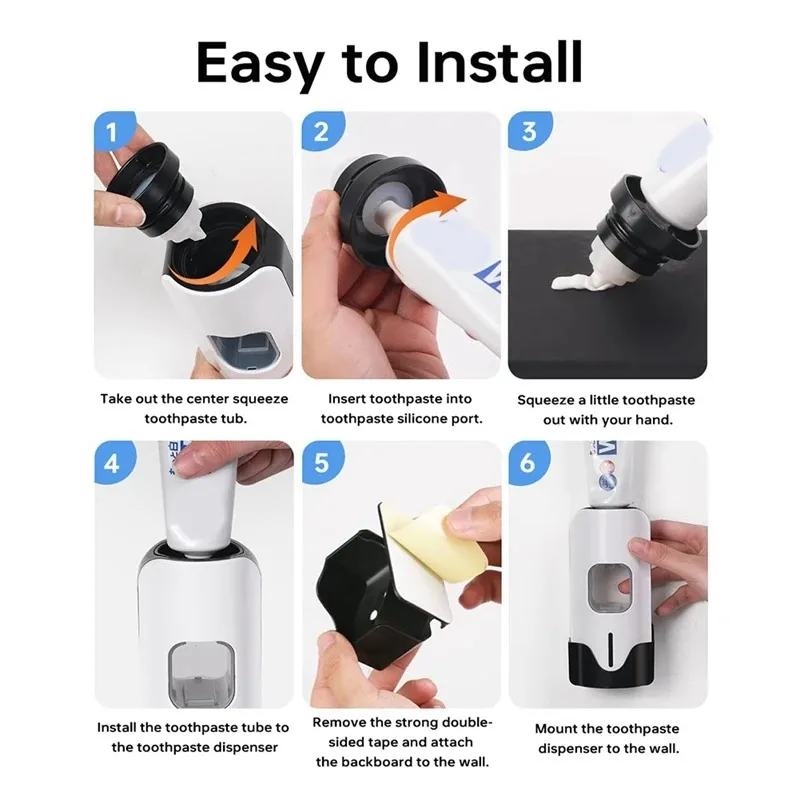 Easy to Install

1

Take out the center squeeze toothpaste tub.

2

Insert toothpaste into toothpaste silicone port.

3

Squeeze a little toothpaste out with your hand.

4

Install the toothpaste tube to the toothpaste dispenser

5

Remove the strong double-sided tape and attach the backboard to the wall.

6

Mount the toothpaste dispenser to the wall.