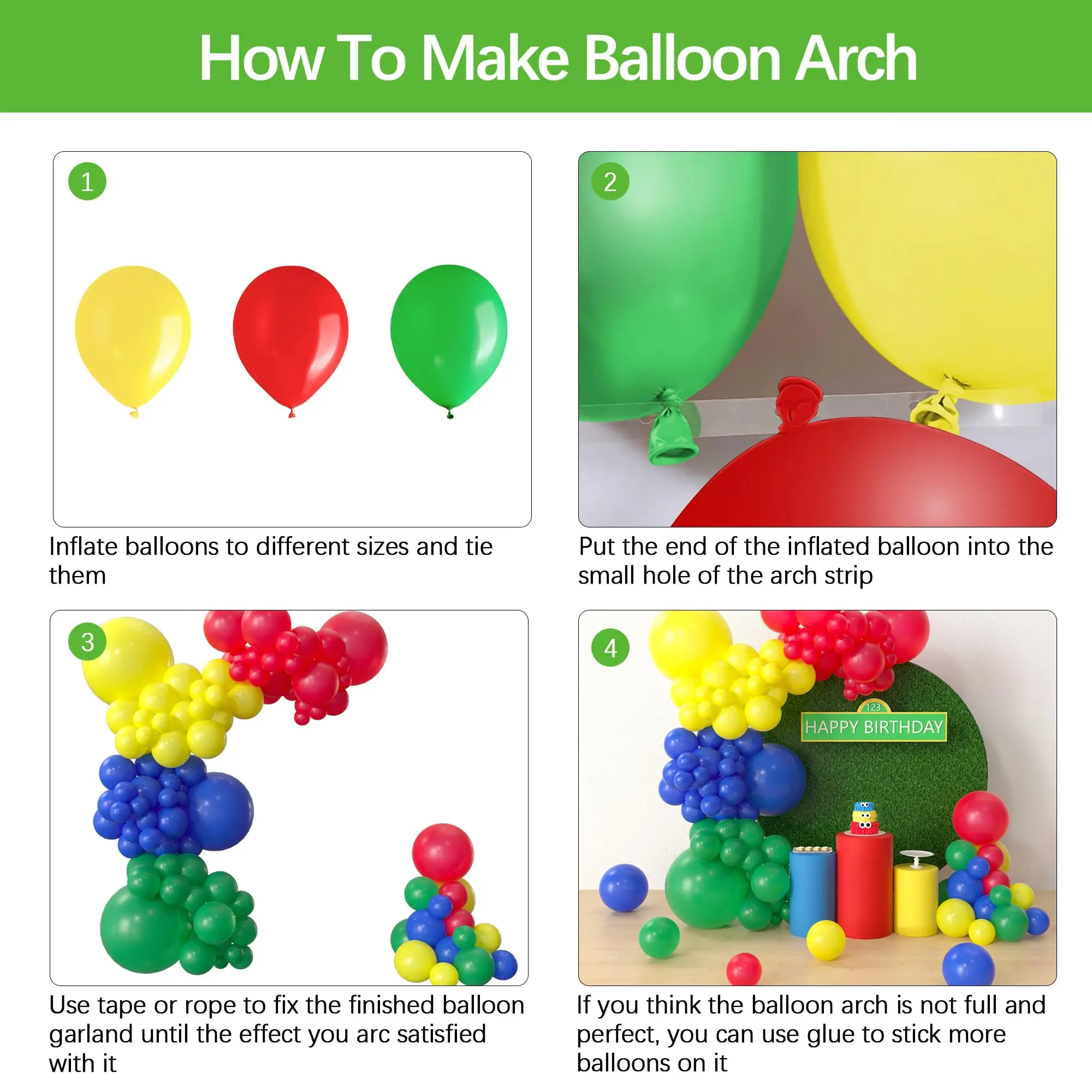 How To Make Balloon Arch

1

Inflate balloons to different sizes and tie them

2

Put the end of the inflated balloon into the small hole of the arch strip

3

Use tape or rope to fix the finished balloon garland until the effect you arc satisfied with it

4

123
HAPPY BIRTHDAY

If you think the balloon arch is not full and perfect, you can use glue to stick more balloons on it