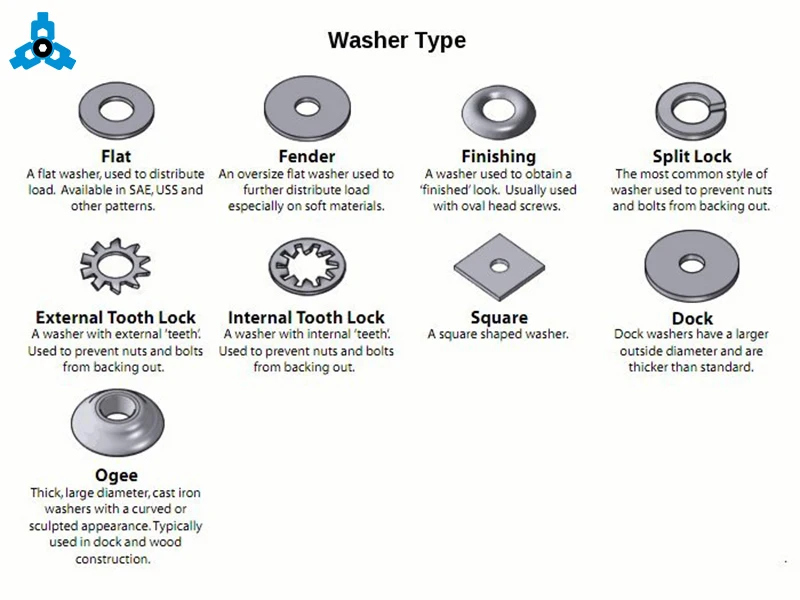 Washer Type

Flat
A flat washer, used to distribute load. Available in SAE, USS and other patterns.

Fender
An oversize flat washer used to further distribute load especially on soft materials.

Finishing
A washer used to obtain a 'finished' look. Usually used with oval head screws.

Split Lock
The most common style of washer used to prevent nuts and bolts from backing out.

External Tooth Lock
A washer with external 'teeth'. Used to prevent nuts and bolts from backing out.

Internal Tooth Lock
A washer with internal 'teeth'. Used to prevent nuts and bolts from backing out.

Square
A square shaped washer.

Dock
Dock washers have a larger outside diameter and are thicker than standard.

Ogee
Thick, large diameter, cast iron washers with a curved or sculpted appearance. Typically used in dock and wood construction.