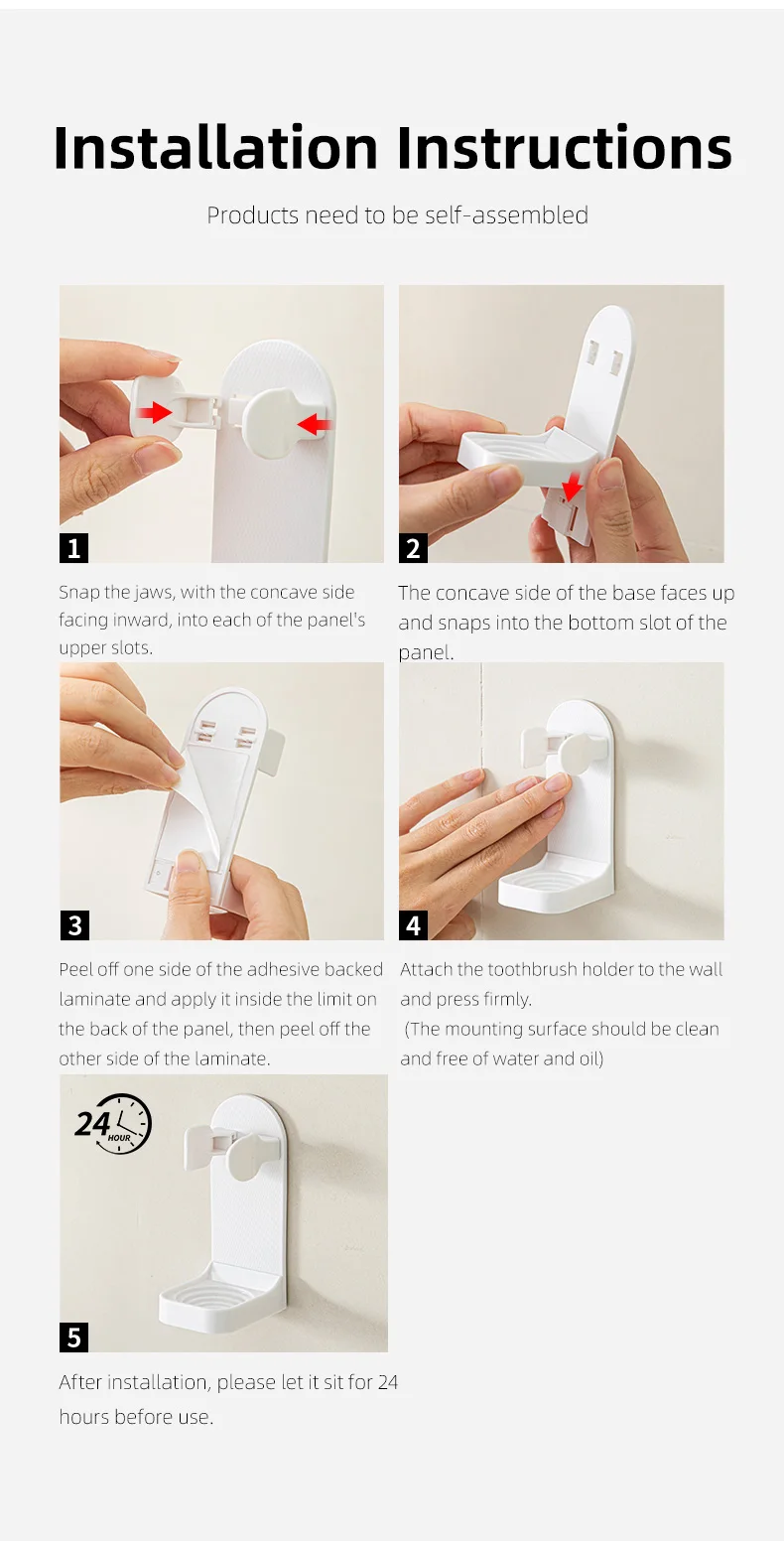 Installation Instructions

Products need to be self-assembled

1

Snap the jaws, with the concave side facing inward, into each of the panel's upper slots.

2

The concave side of the base faces up and snaps into the bottom slot of the panel.

3

Peel off one side of the adhesive backed laminate and apply it inside the limit on the back of the panel, then peel off the other side of the laminate.

4

Attach the toothbrush holder to the wall and press firmly.
(The mounting surface should be clean and free of water and oil)

24 HOUR

5

After installation, please let it sit for 24 hours before use.