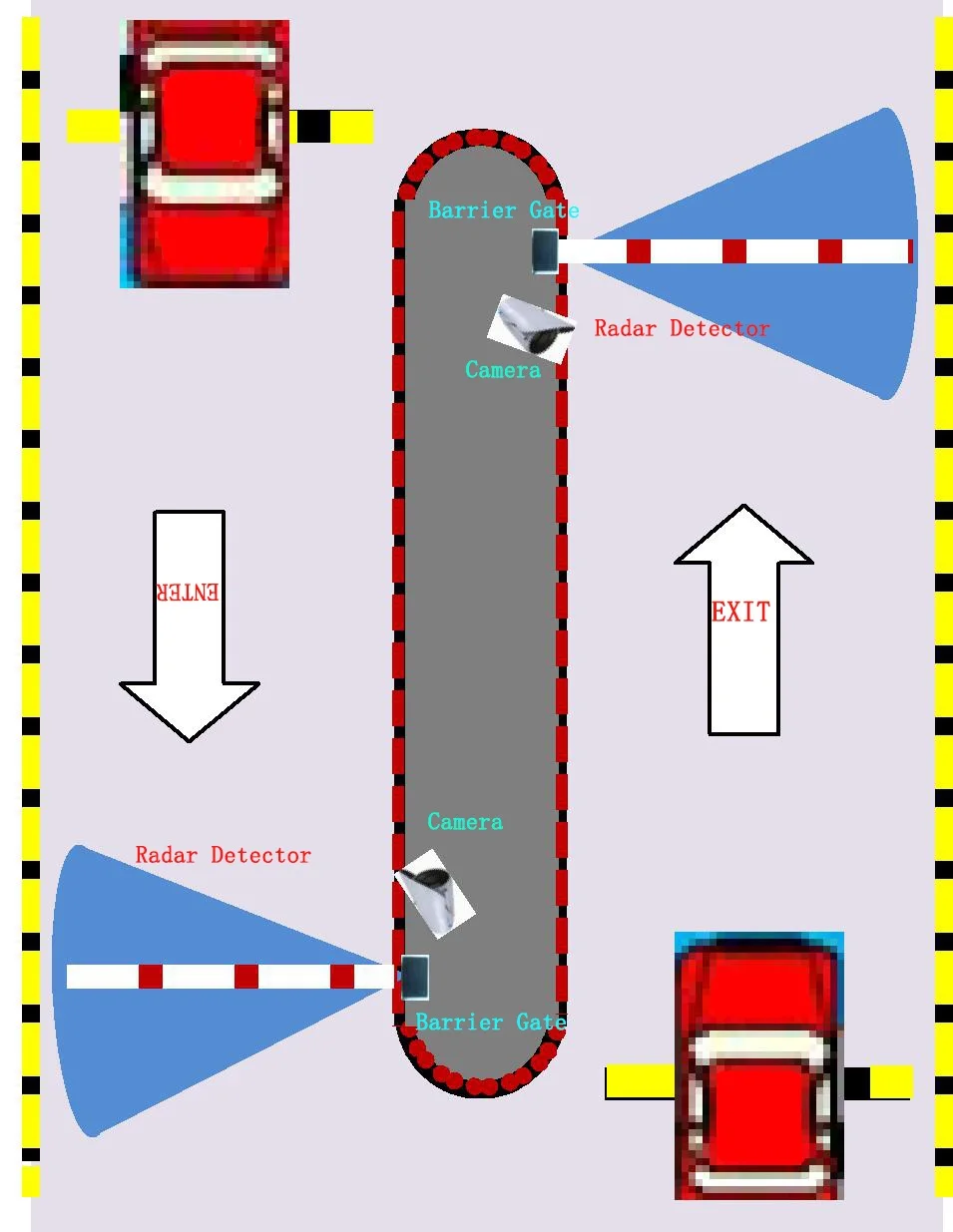 Barrier Gate

Radar Detector

Camera

ENTER

EXIT

Camera

Radar Detector

Barrier Gate